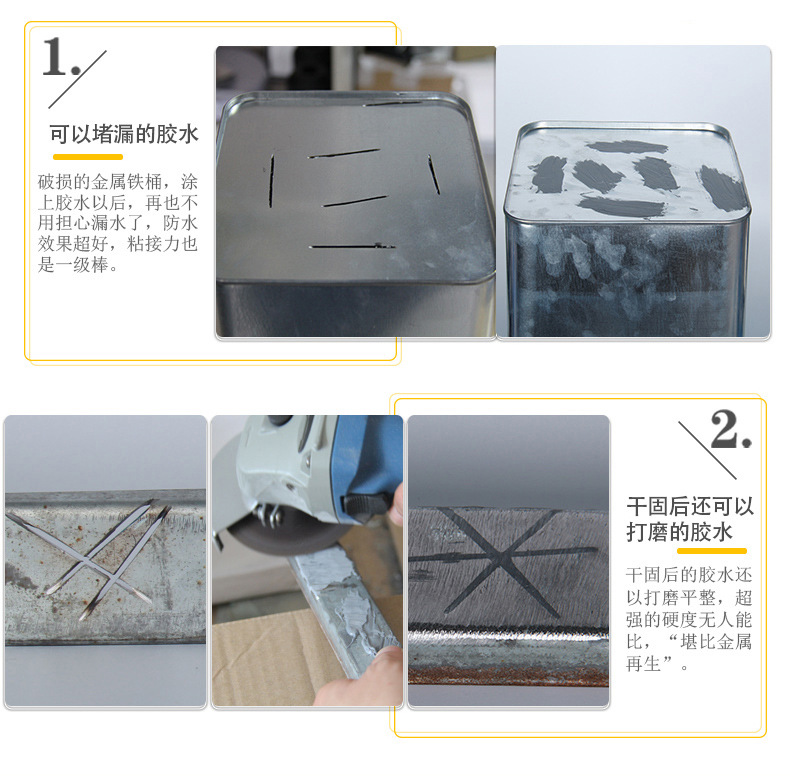 1.

可以堵漏的胶水

破损的金属铁桶，涂上胶水以后，再也不用担心漏水了，防水效果超好，粘接力也是一级棒。

2.

干固后还可以打磨的胶水

干固后的胶水还以打磨平整，超强的硬度无人能比，“堪比金属再生”。