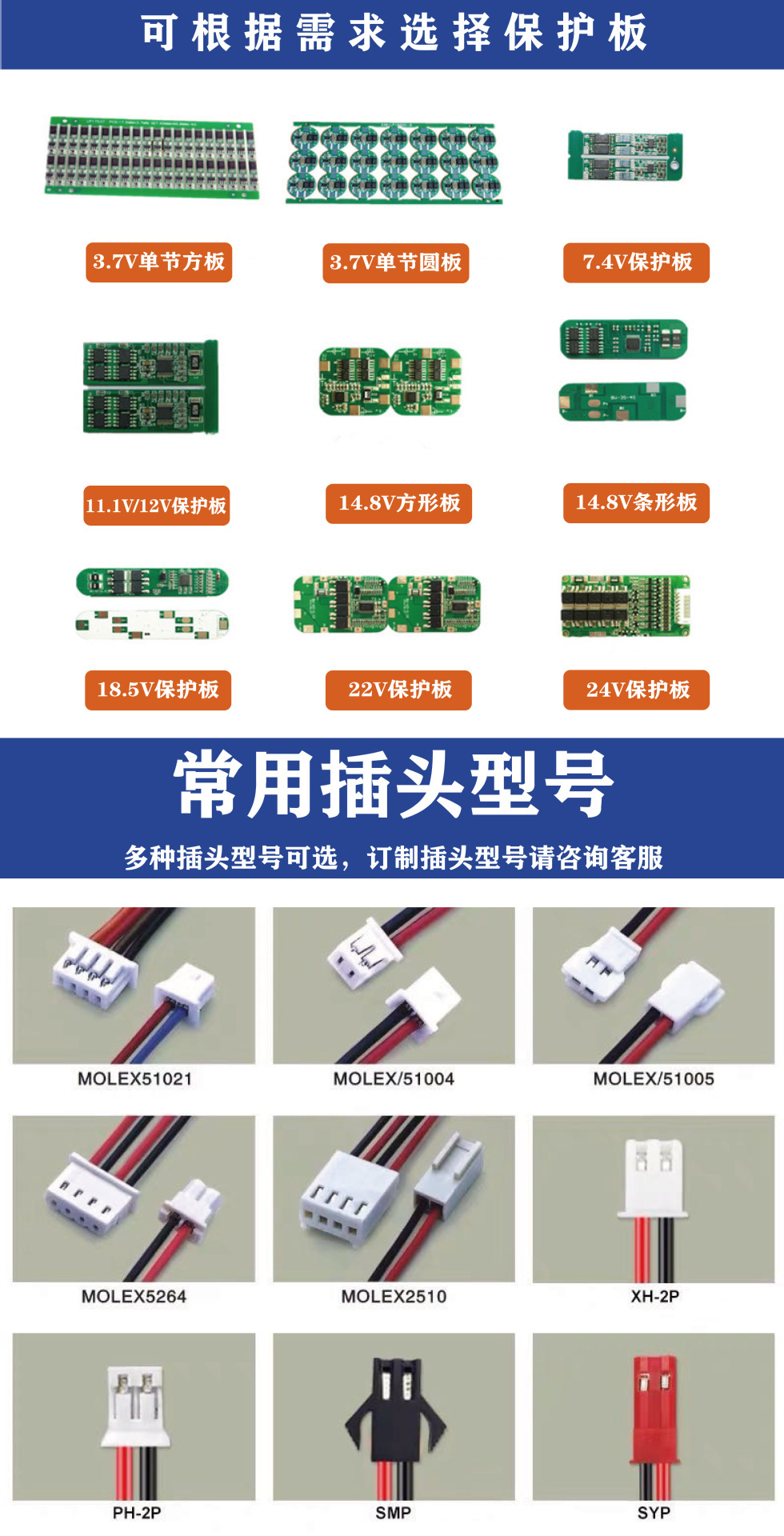 可根据需求选择保护板

3.7V单节方板

3.7V单节圆板

7.4V保护板

11.1V/12V保护板

14.8V方形板

14.8V条形板

18.5V保护板

22V保护板

24V保护板

常用插头型号

多种插头型号可选，订制插头型号请咨询客服

MOLEX51021

MOLEX/51004

MOLEX/51005

MOLEX5264

MOLEX2510

XH-2P

PH-2P

SMP

SYP