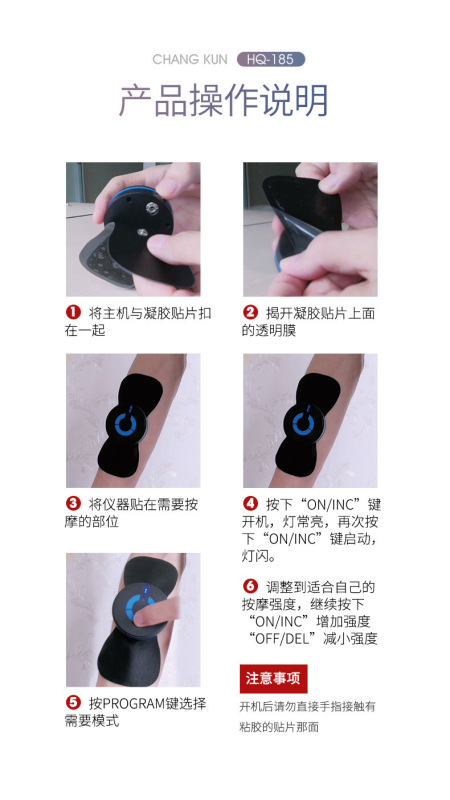 CHANG KUN HQ-185

产品操作说明

❶ 将主机与凝胶贴片扣在一起

❷ 揭开凝胶贴片上面的透明膜

❸ 将仪器贴在需要按摩的部位

❹ 按下“ON/INC”键开机，灯常亮，再次按下“ON/INC”键启动，灯闪。

❺ 按PROGRAM键选择需要模式

❻ 调整到适合自己的按摩强度，继续按下“ON/INC”增加强度“OFF/DEL”减小强度

注意事项

开机后请勿直接手指接触有粘胶的贴片那面