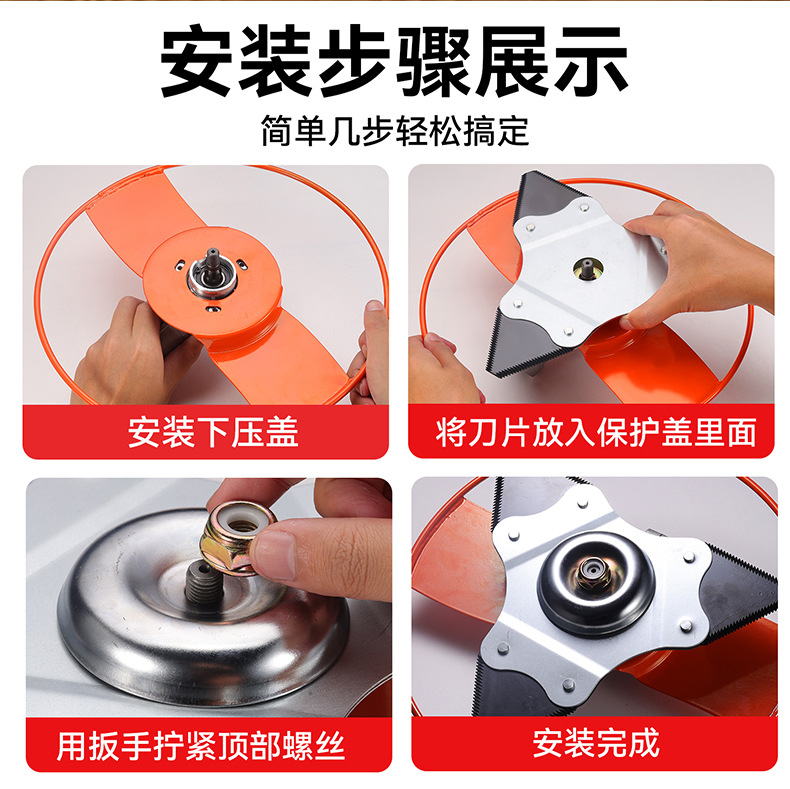 安装步骤展示
简单几步轻松搞定

安装下压盖

将刀片放入保护盖里面

用扳手拧紧顶部螺丝

安装完成