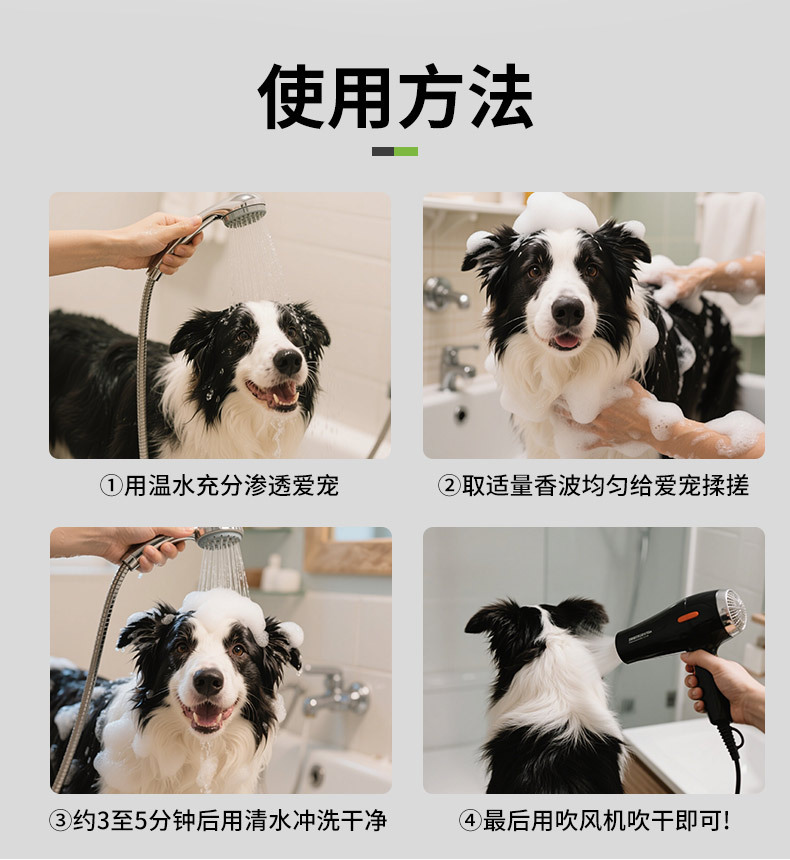 使用方法

①用温水充分渗透爱宠

②取适量香波均匀给爱宠揉搓

③约3至5分钟后用清水冲洗干净

④最后用吹风机吹干即可!