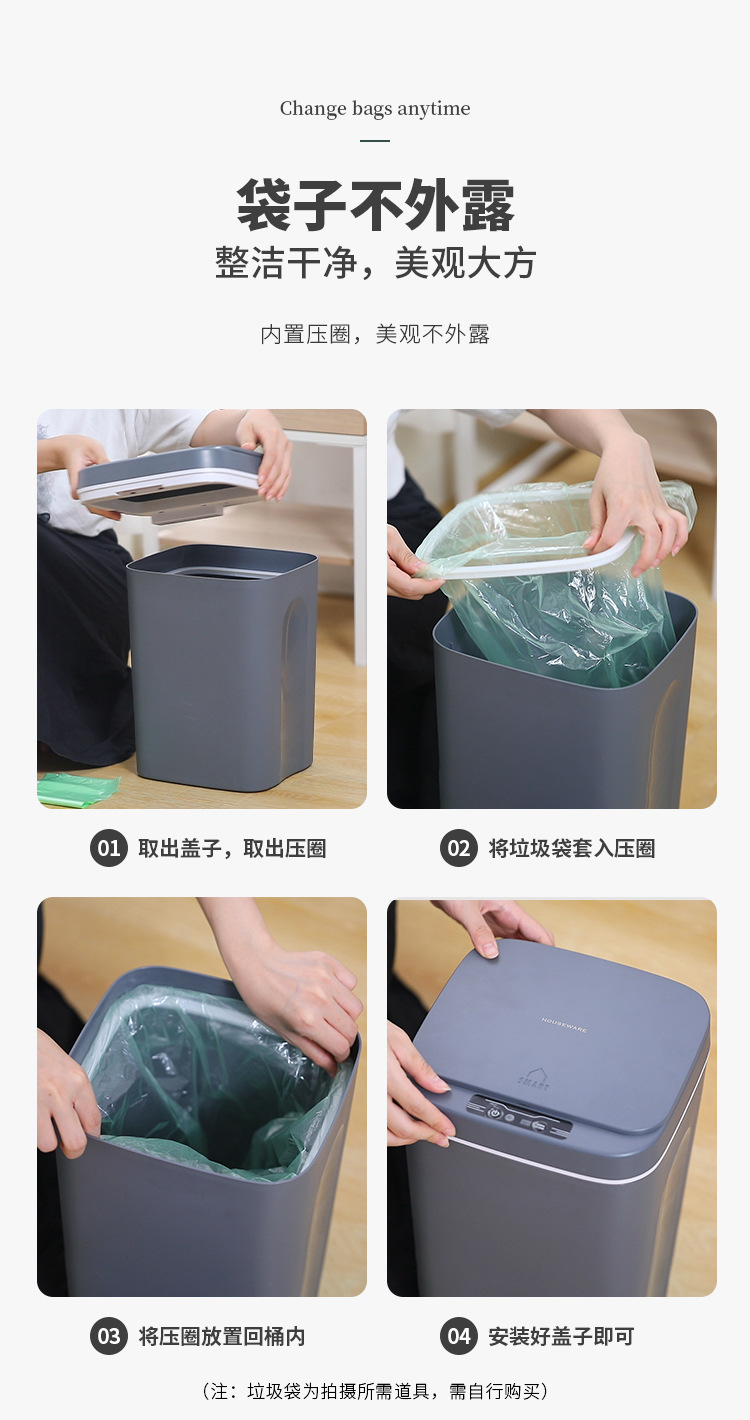 Change bags anytime

袋子不外露
整洁干净，美观大方

内置压圈，美观不外露

01 取出盖子，取出压圈

02 将垃圾袋套入压圈

HOUSEWARE

SMART

03 将压圈放置回桶内

04 安装好盖子即可

（注：垃圾袋为拍摄所需道具，需自行购买）