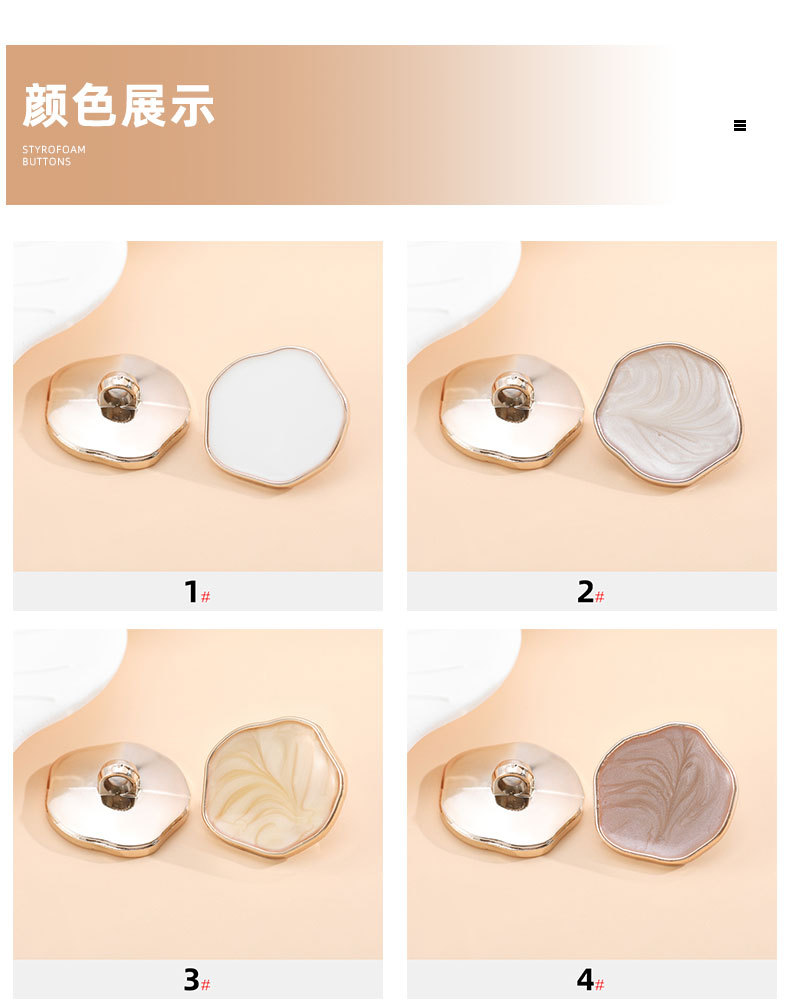 颜色展示

STYROFOAM BUTTONS

1#

2#

3#

4#