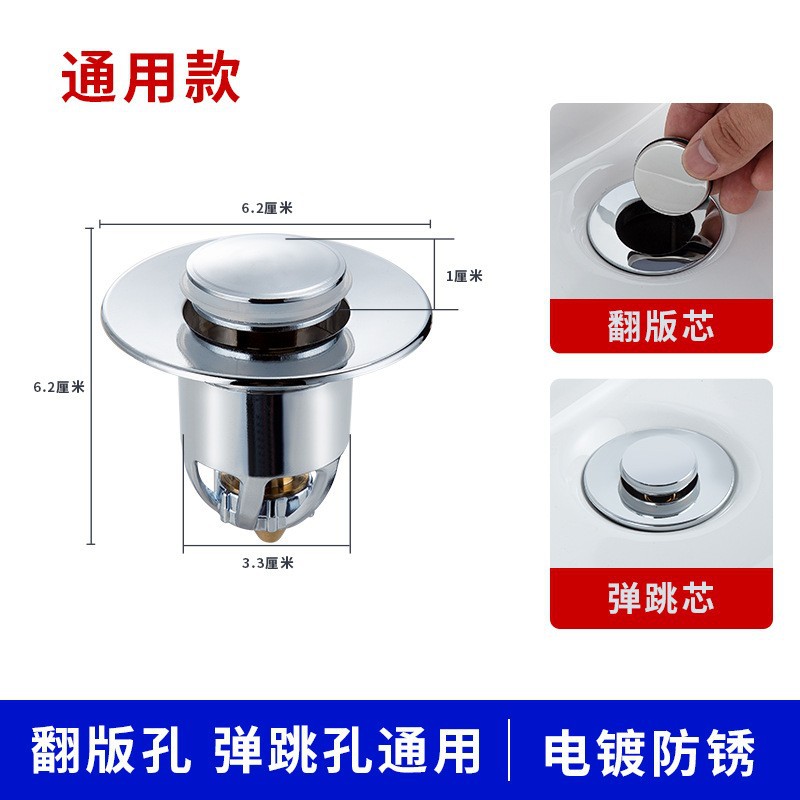 通用款

6.2厘米

1厘米

6.2厘米

3.3厘米

翻版芯

弹跳芯

翻版孔 弹跳孔通用 | 电镀防锈