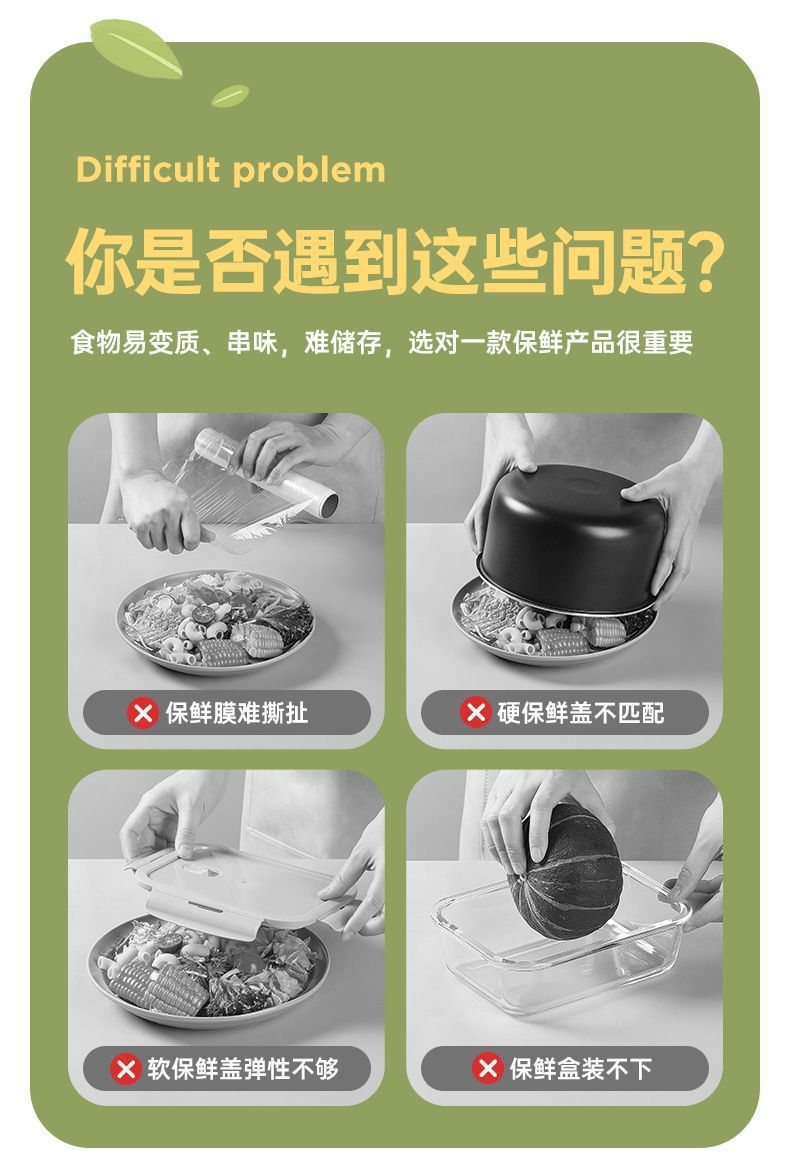 Difficult problem

你是否遇到这些问题?

食物易变质、串味，难储存，选对一款保鲜产品很重要

保鲜膜难撕扯

硬保鲜盖不匹配

软保鲜盖弹性不够

保鲜盒装不下