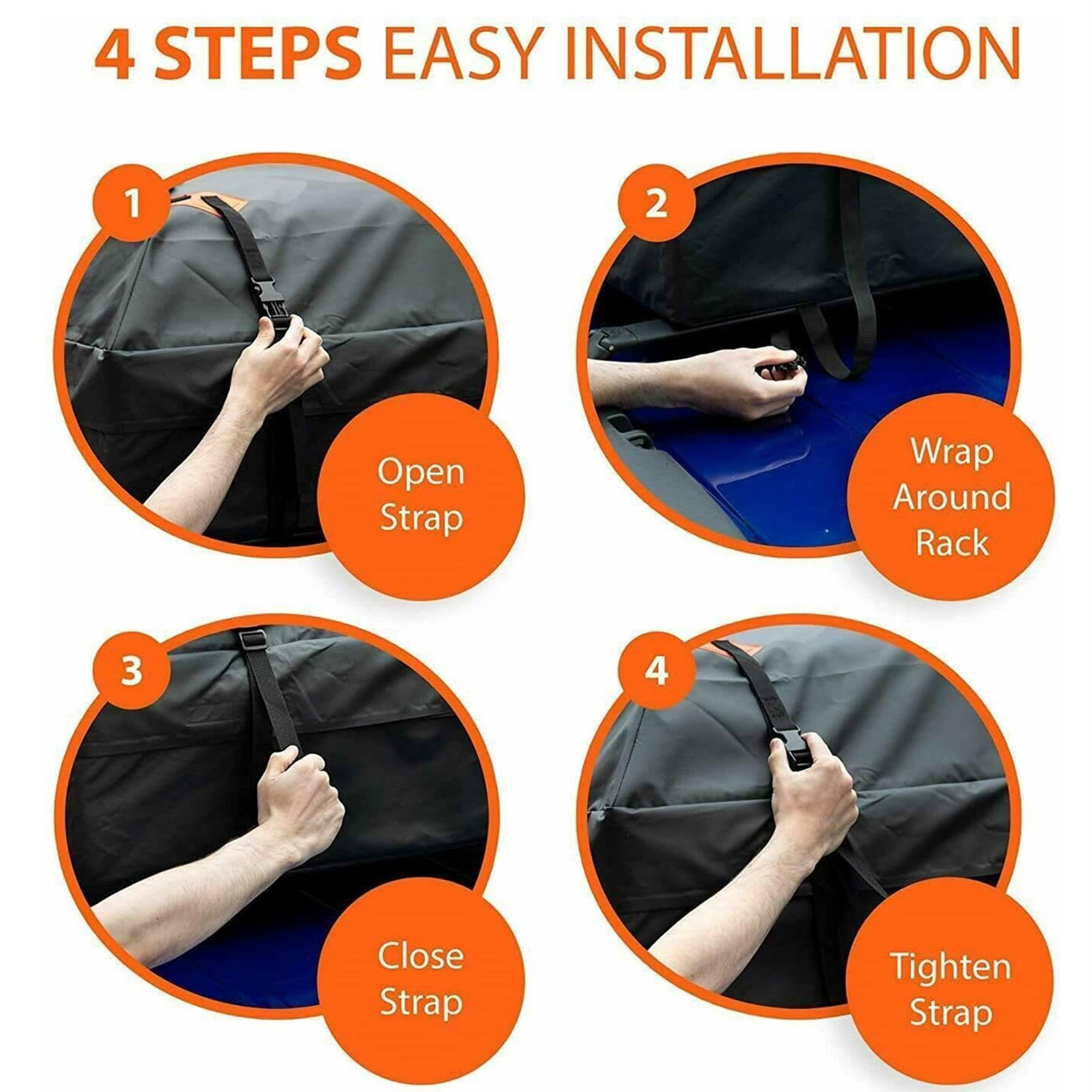 4 STEPS EASY INSTALLATION

1

Open Strap

2

Wrap Around Rack

3

Close Strap

4

Tighten Strap