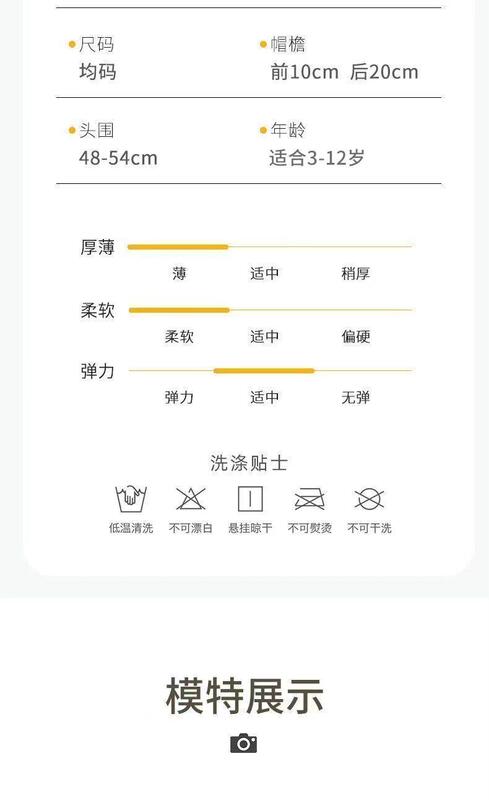 • 尺码
均码

• 帽檐
前10cm 后20cm

• 头围
48-54cm

• 年龄
适合3-12岁

厚薄
薄 适中 稍厚

柔软
柔软 适中 偏硬

弹力
弹力 适中 无弹

洗涤贴士

低温清洗 不可漂白 悬挂晾干 不可熨烫 不可干洗

模特展示