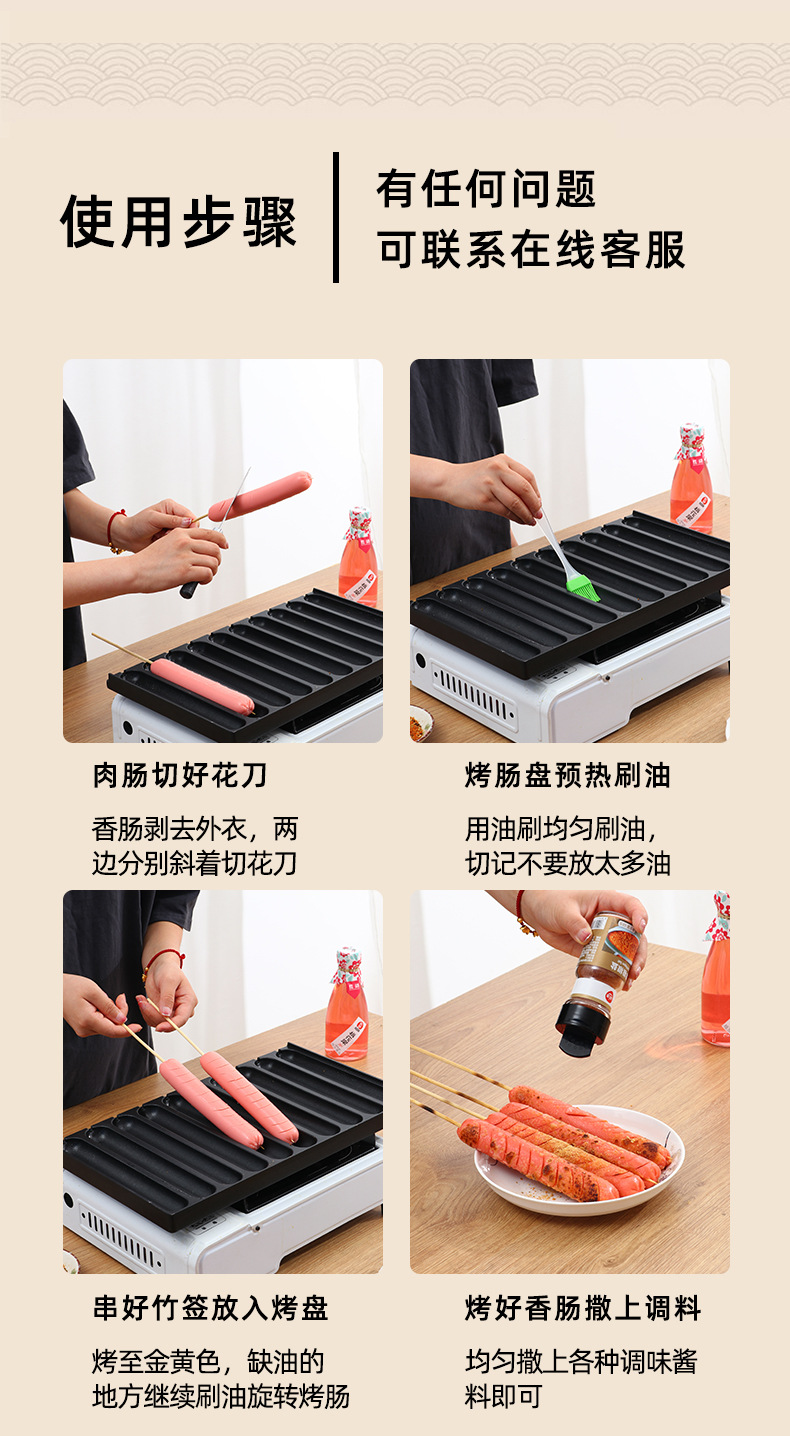 使用步骤

有任何问题
可联系在线客服

肉肠切好花刀

香肠剥去外衣，两边分别斜着切花刀

烤肠盘预热刷油

用油刷均匀刷油，切记不要放太多油

串好竹签放入烤盘

烤至金黄色，缺油的地方继续刷油旋转烤肠

烤好香肠撒上调料

均匀撒上各种调味酱料即可