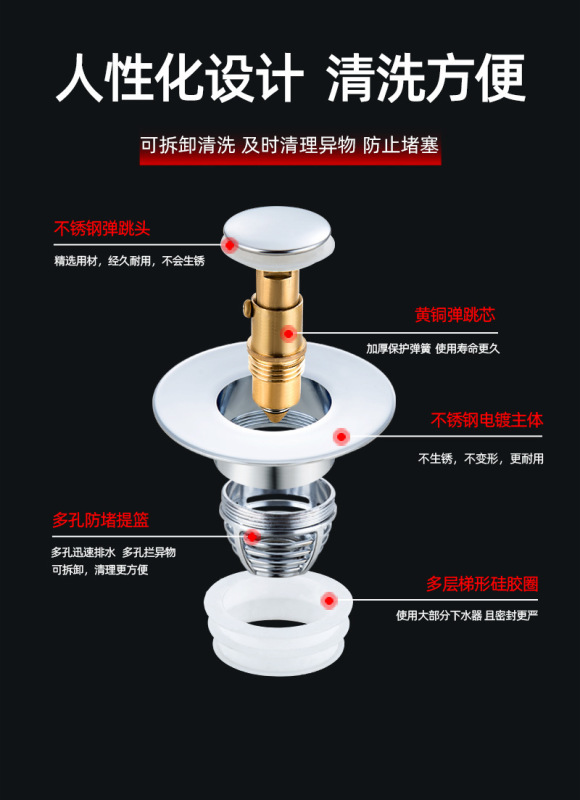 人性化设计 清洗方便

可拆卸清洗 及时清理异物 防止堵塞

不锈钢弹跳头

精选用材，经久耐用，不会生锈

黄铜弹跳芯

加厚保护弹簧 使用寿命更久

不锈钢电镀主体

不生锈，不变形，更耐用

多孔防堵提篮

多孔迅速排水 多孔拦异物
可拆卸，清理更方便

多层梯形硅胶圈

使用大部分下水器 且密封更严