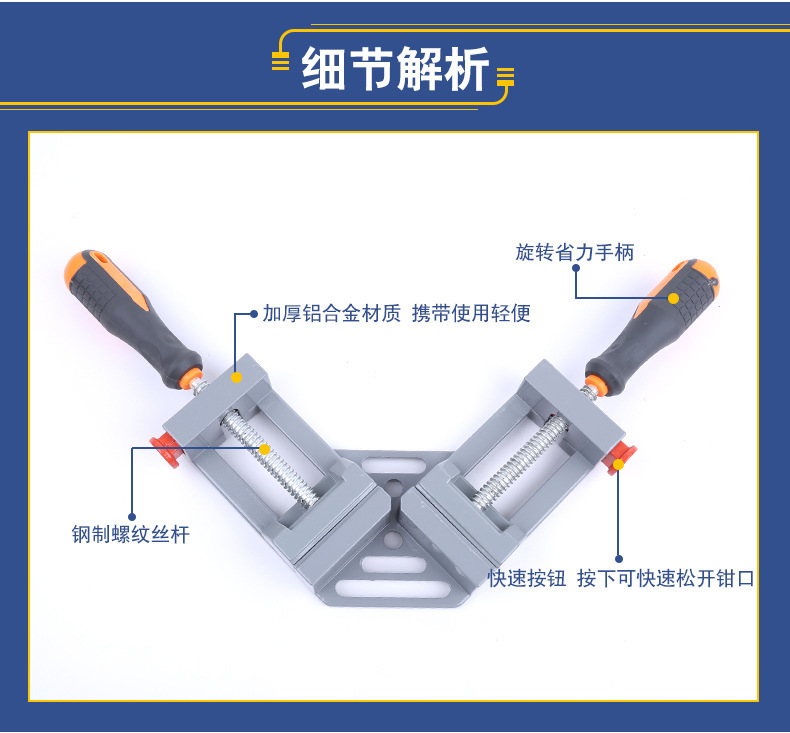 细节解析

旋转省力手柄

加厚铝合金材质 携带使用轻便

钢制螺纹丝杆

快速按钮 按下可快速松开钳口