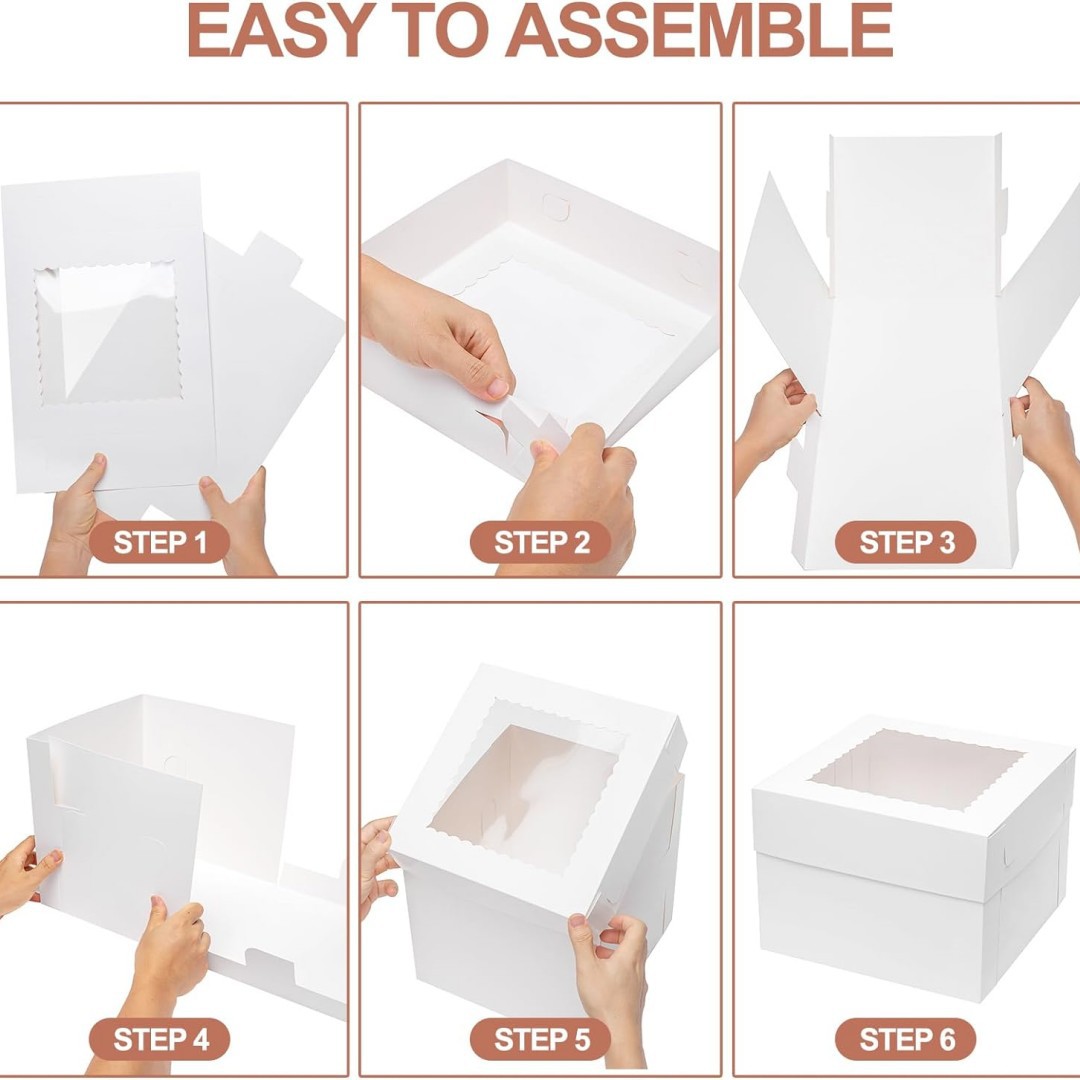 EASY TO ASSEMBLE

STEP 1

STEP 2

STEP 3

STEP 4

STEP 5

STEP 6