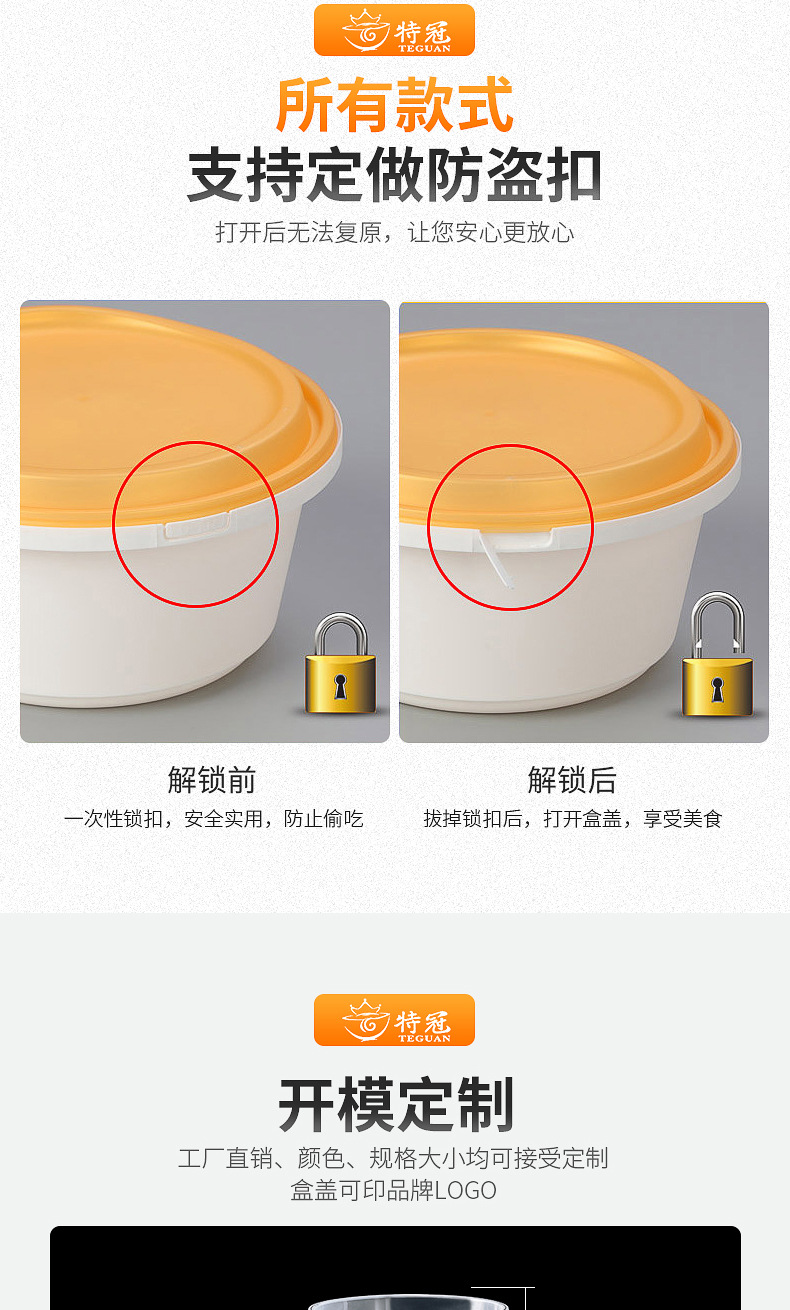 特冠
TEGUAN

所有款式
支持定做防盗扣
打开后无法复原，让您安心更放心

解锁前
一次性锁扣，安全实用，防止偷吃

解锁后
拔掉锁扣后，打开盒盖，享受美食

特冠
TEGUAN

开模定制
工厂直销、颜色、规格大小均可接受定制
盒盖可印品牌LOGO