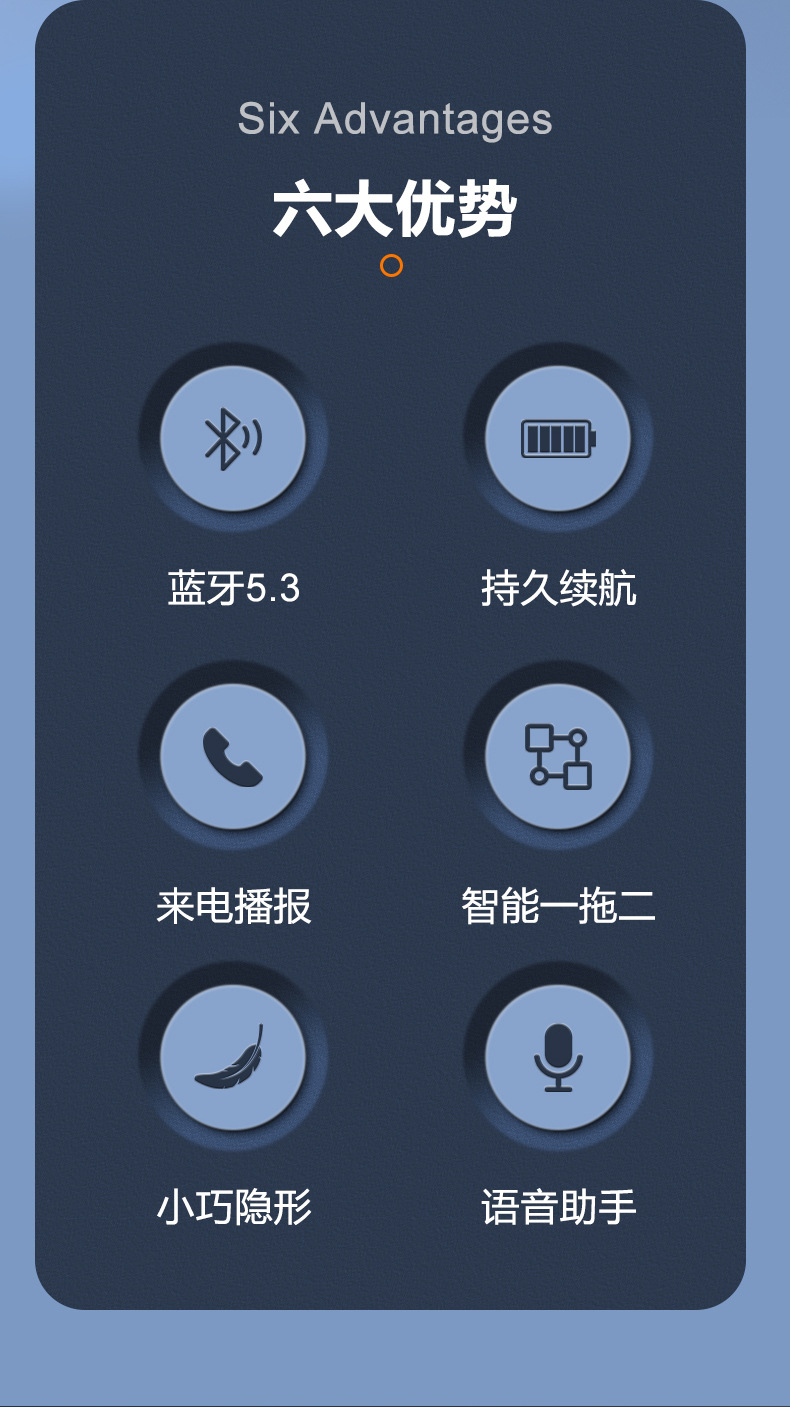 Six Advantages

六大优势

蓝牙5.3

持久续航

来电播报

智能一拖二

小巧隐形

语音助手