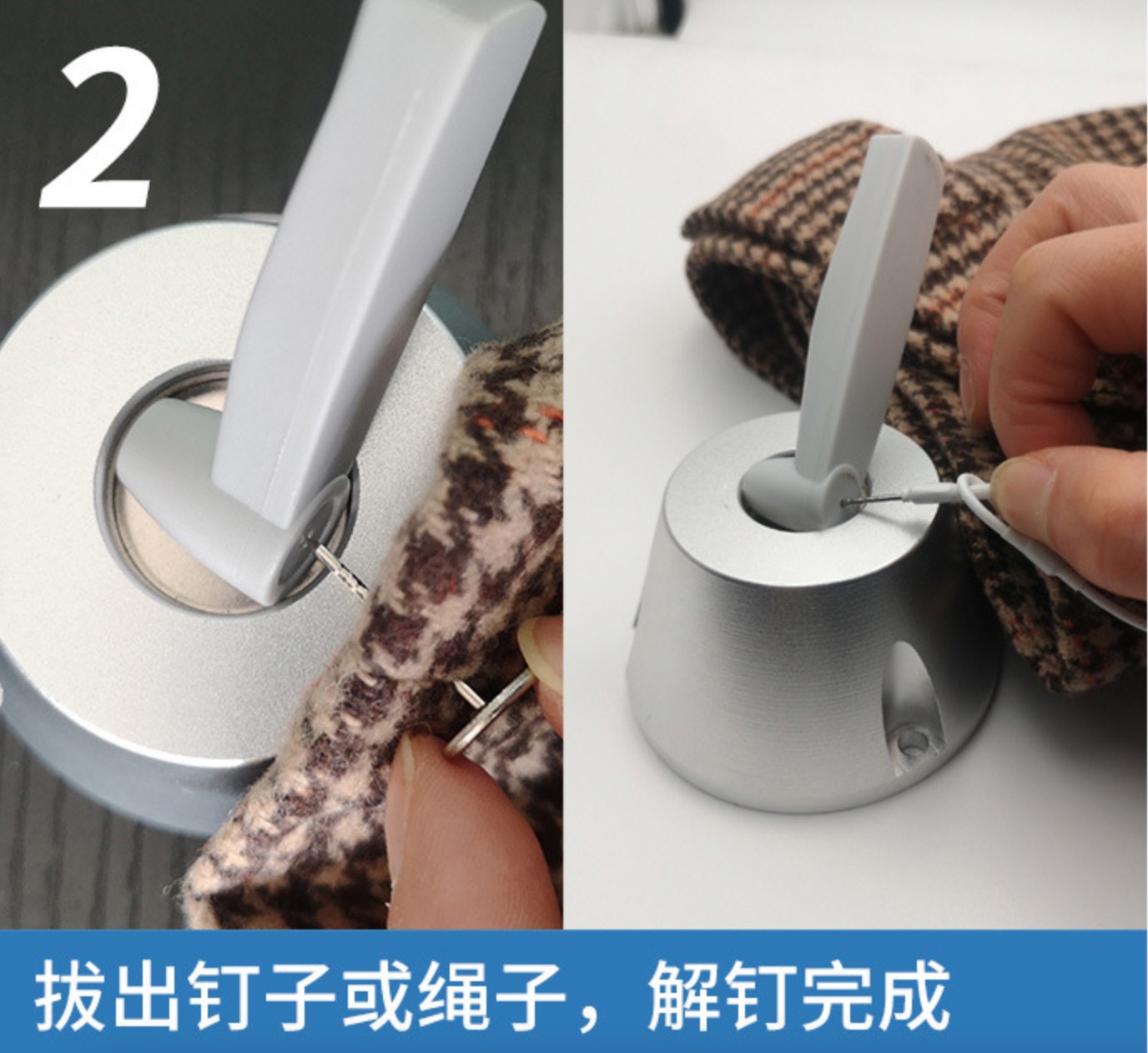 2

拔出钉子或绳子，解钉完成