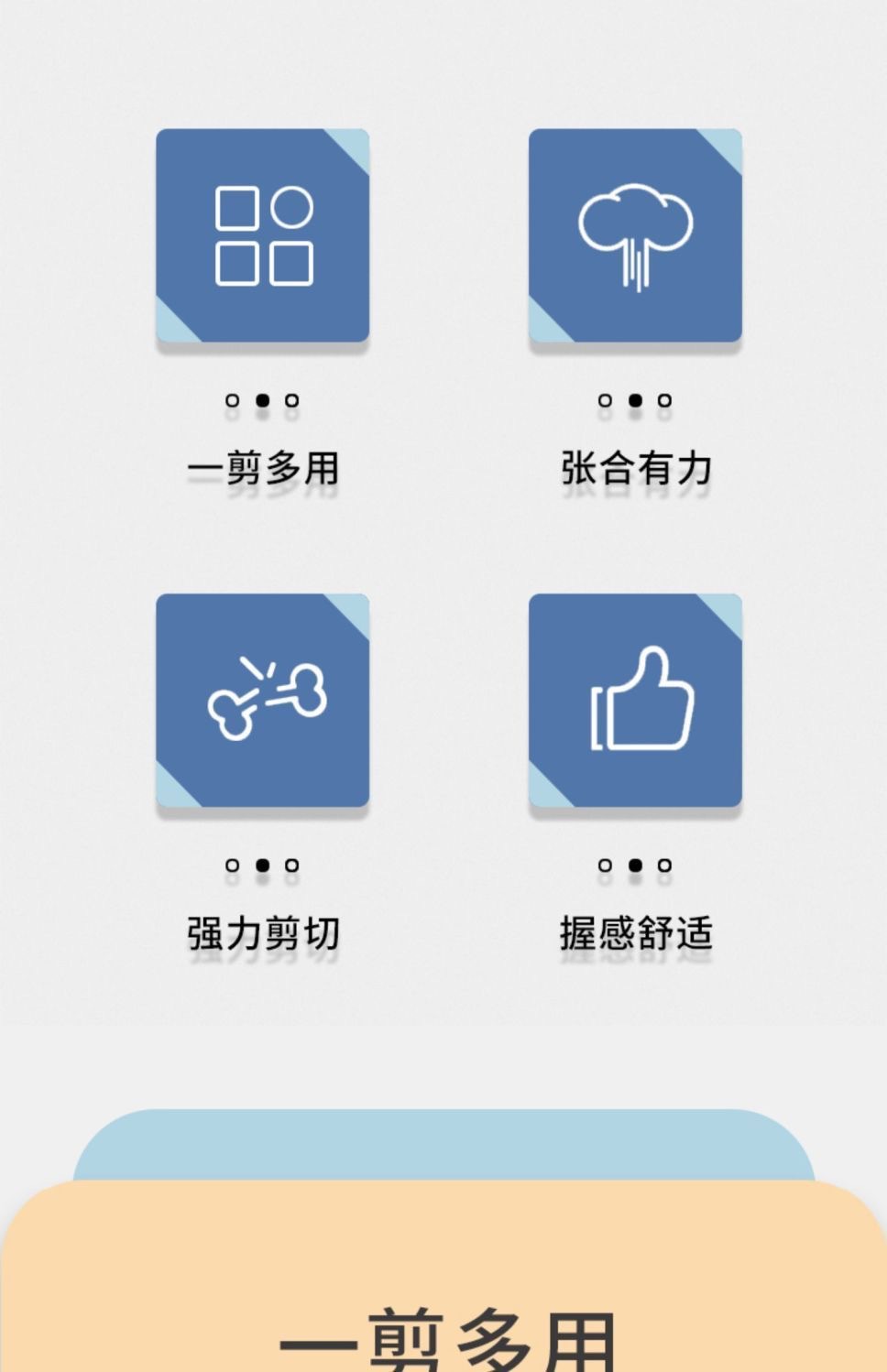 一剪多用

张合有力

强力剪切

握感舒适

一剪多用