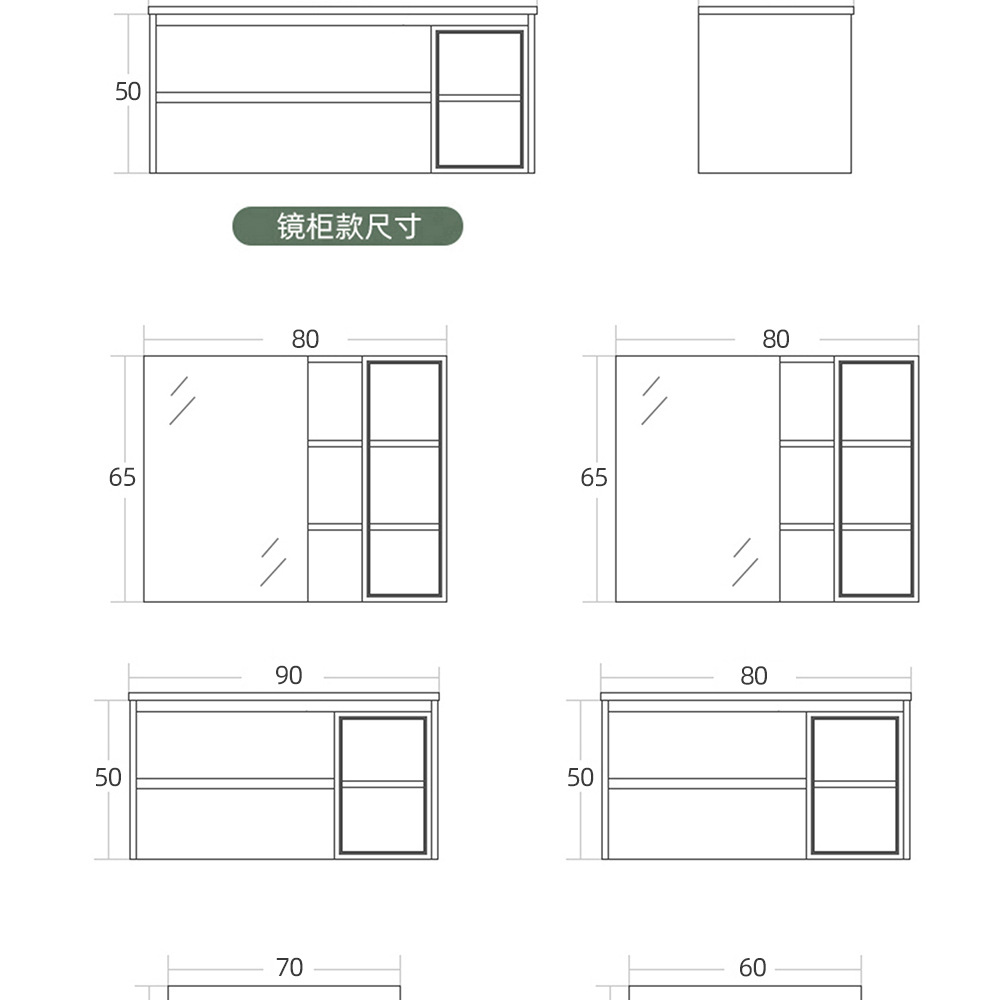 50

镜柜款尺寸

80
65

80
65

90
50

80
50

70

60