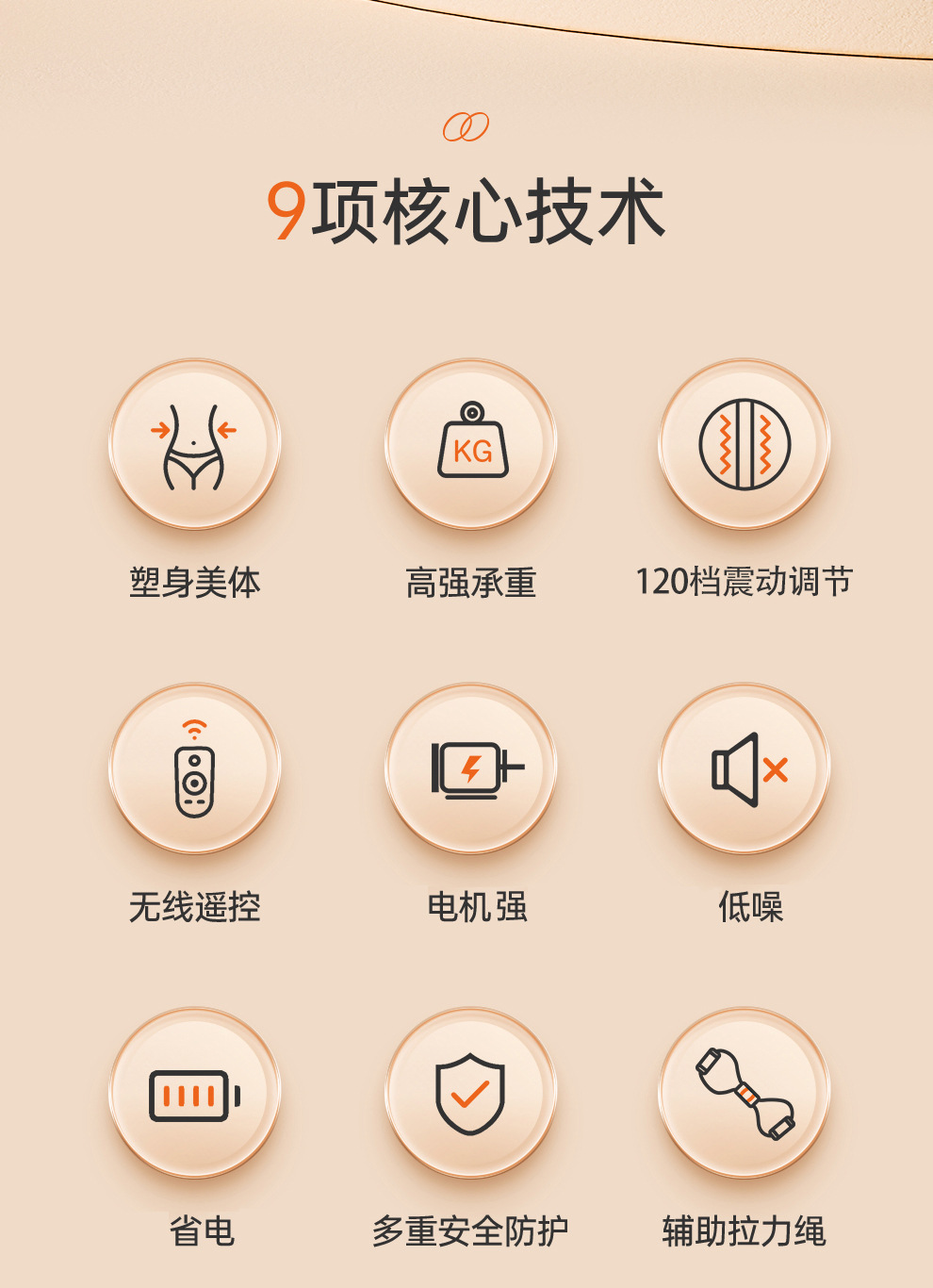 9项核心技术

KG

塑身美体

高强承重

120档震动调节

无线遥控

电机强

低噪

省电

多重安全防护

辅助拉力绳