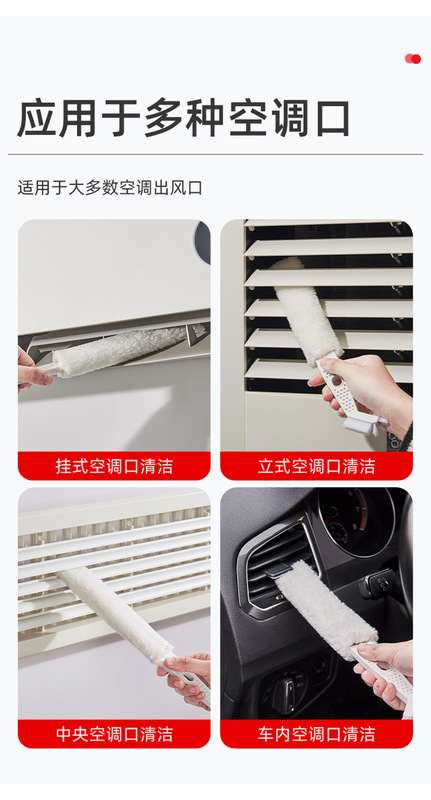 应用于多种空调口

适用于大多数空调出风口

挂式空调口清洁

立式空调口清洁

中央空调口清洁

车内空调口清洁