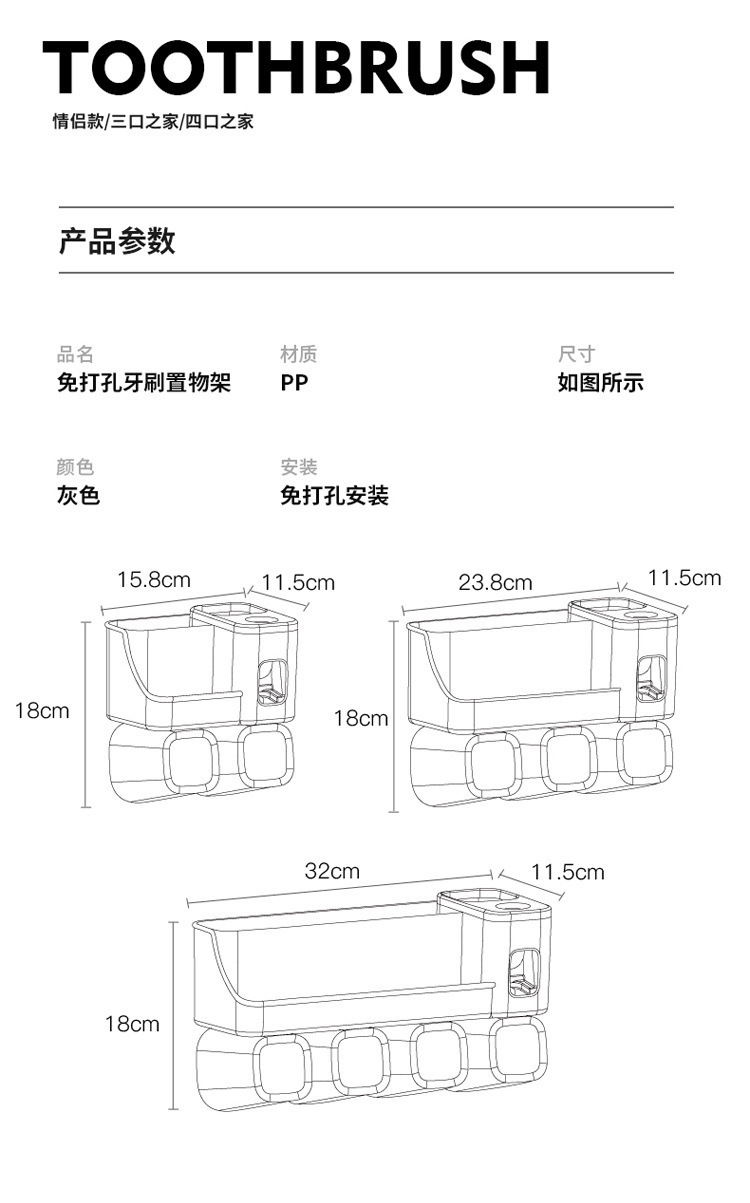 TOOTHBRUSH
情侣款/三口之家/四口之家

产品参数

品名
免打孔牙刷置物架

材质
PP

尺寸
如图所示

颜色
灰色

安装
免打孔安装

15.8cm
11.5cm
18cm

23.8cm
11.5cm
18cm

32cm
11.5cm
18cm