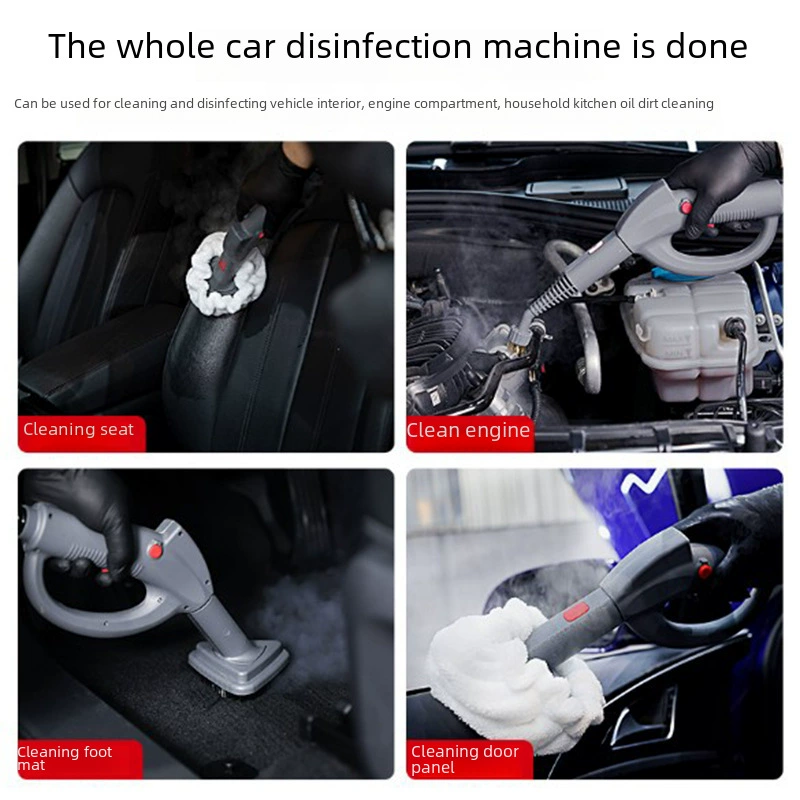 The whole car disinfection machine is done

Can be used for cleaning and disinfecting vehicle interior, engine compartment, household kitchen oil dirt cleaning

Cleaning seat

Clean engine

Cleaning foot mat

Cleaning door panel