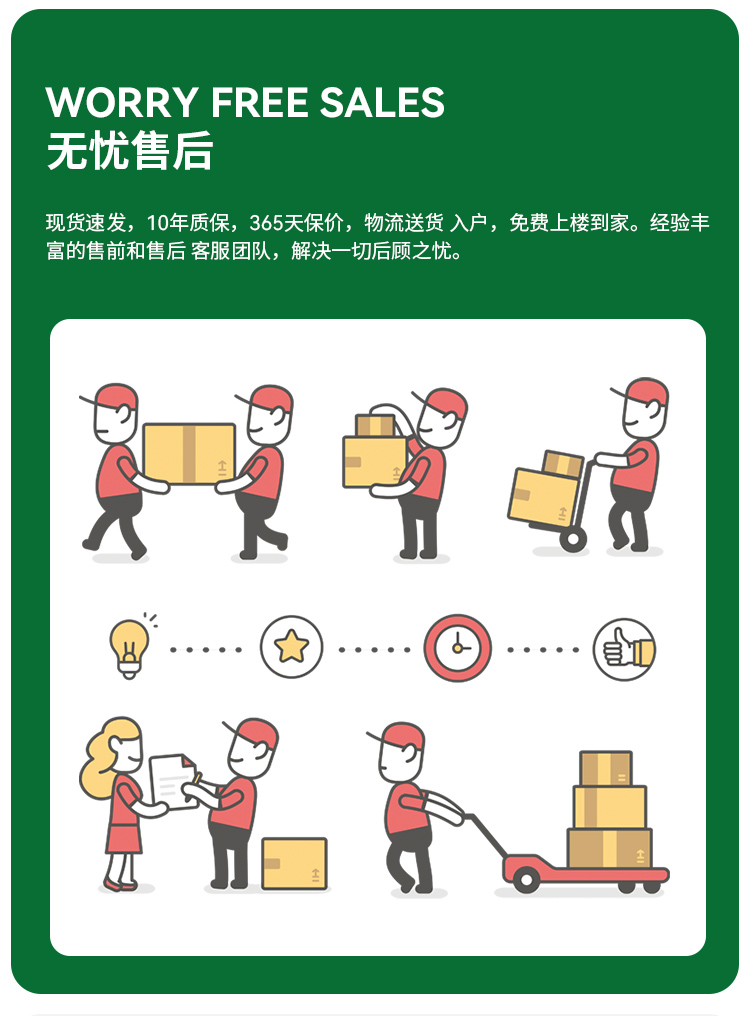 WORRY FREE SALES
无忧售后

现货速发，10年质保，365天保价，物流送货 入户，免费上楼到家。经验丰富的售前和售后 客服团队，解决一切后顾之忧。