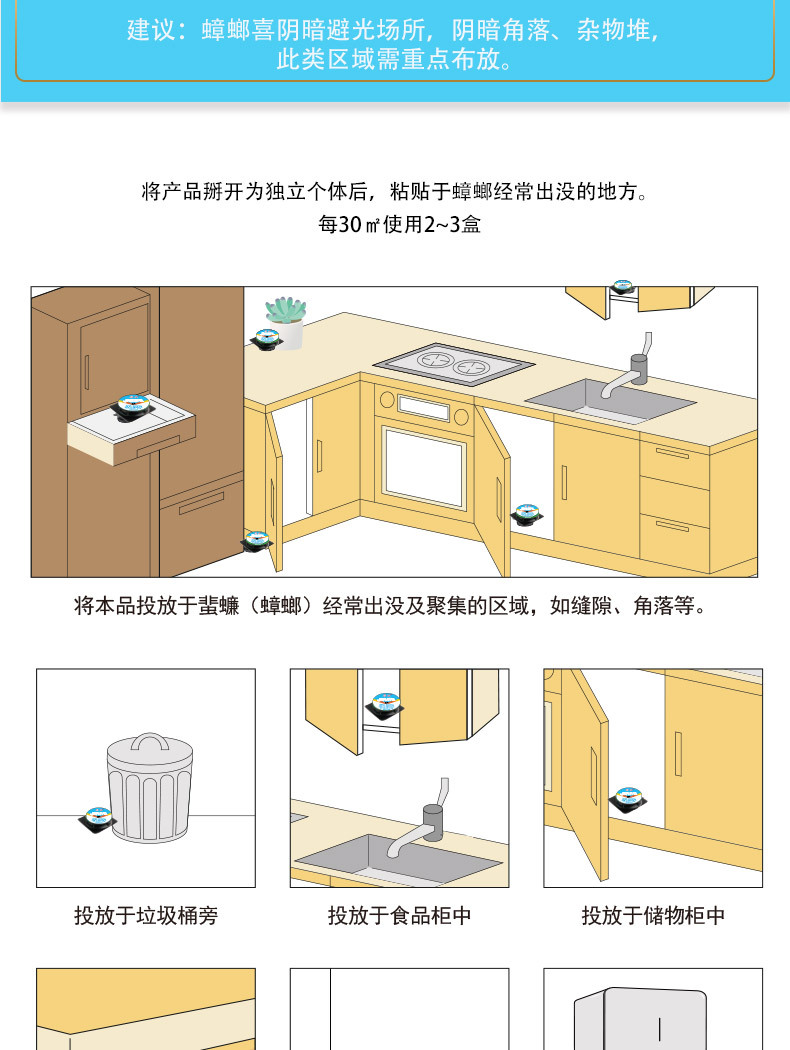 建议：蟑螂喜阴暗避光场所，阴暗角落、杂物堆，此类区域需重点布放。

将产品掰开为独立个体后，粘贴于蟑螂经常出没的地方。
每30㎡使用2~3盒

将本品投放于蜚蠊（蟑螂）经常出没及聚集的区域，如缝隙、角落等。

投放于垃圾桶旁

投放于食品柜中

投放于储物柜中