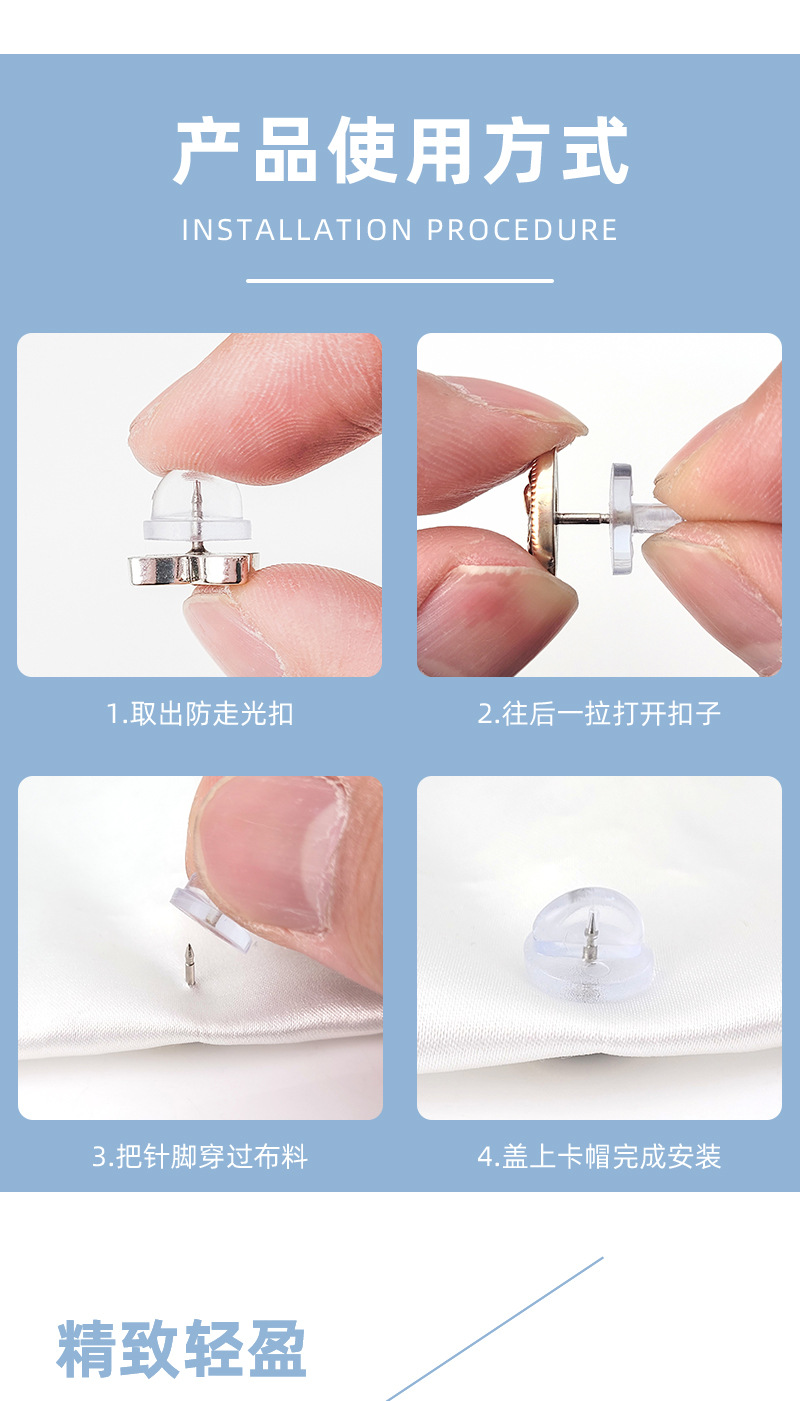 产品使用方式

INSTALLATION PROCEDURE

1.取出防走光扣

2.往后一拉打开扣子

3.把针脚穿过布料

4.盖上卡帽完成安装

精致轻盈