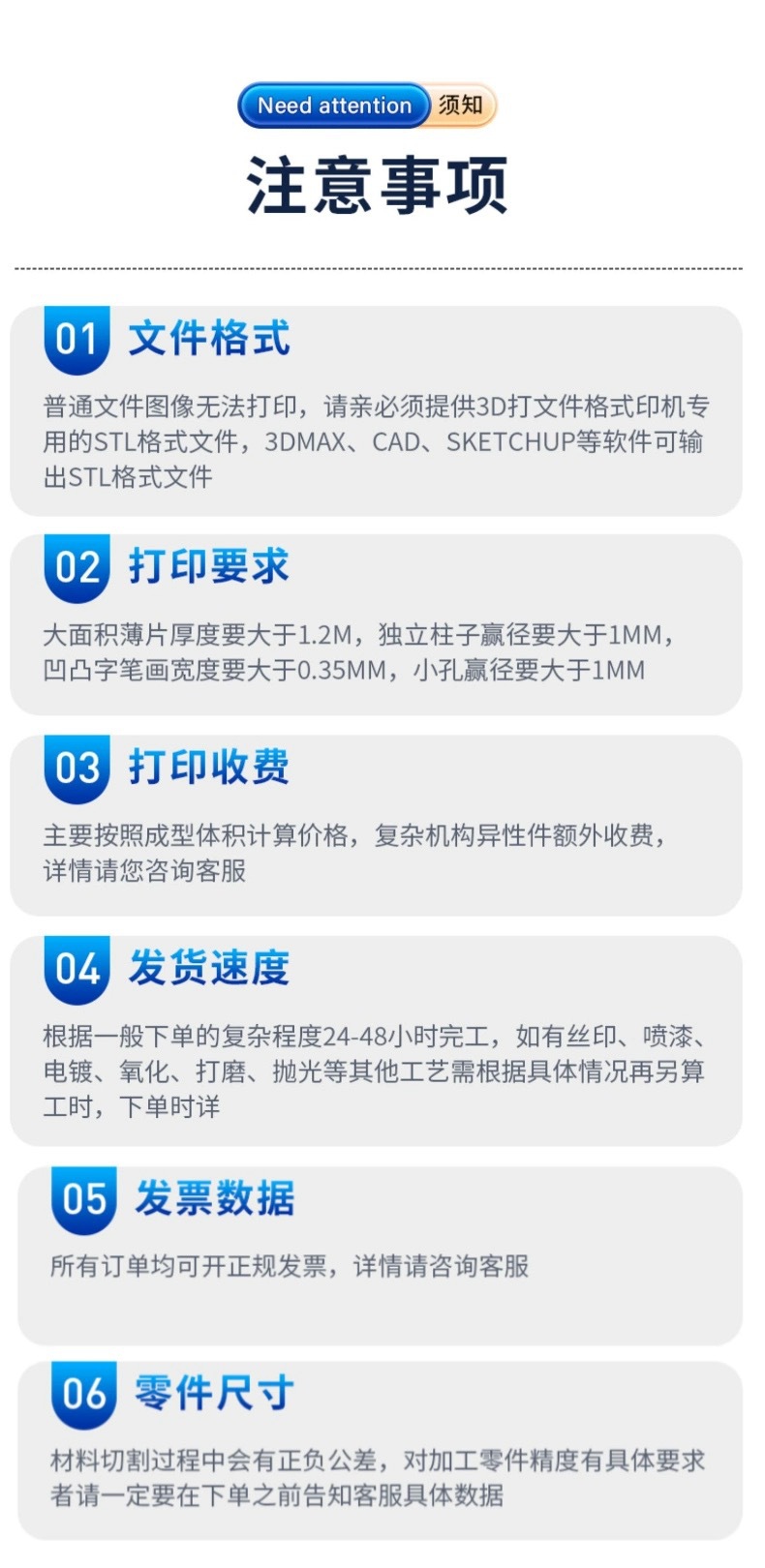 Need attention 须知

注意事项

01 文件格式

普通文件图像无法打印，请亲必须提供3D打文件格式印机专用的STL格式文件，3DMAX、CAD、SKETCHUP等软件可输出STL格式文件

02 打印要求

大面积薄片厚度要大于1.2M，独立柱子赢径要大于1MM，凹凸字笔画宽度要大于0.35MM，小孔赢径要大于1MM

03 打印收费

主要按照成型体积计算价格，复杂机构异性件额外收费，详情请您咨询客服

04 发货速度

根据一般下单的复杂程度24-48小时完工，如有丝印、喷漆、电镀、氧化、打磨、抛光等其他工艺需根据具体情况再另算工时，下单时详

05 发票数据

所有订单均可开正规发票，详情请咨询客服

06 零件尺寸

材料切割过程中会有正负公差，对加工零件精度有具体要求者请一定要在下单之前告知客服具体数据