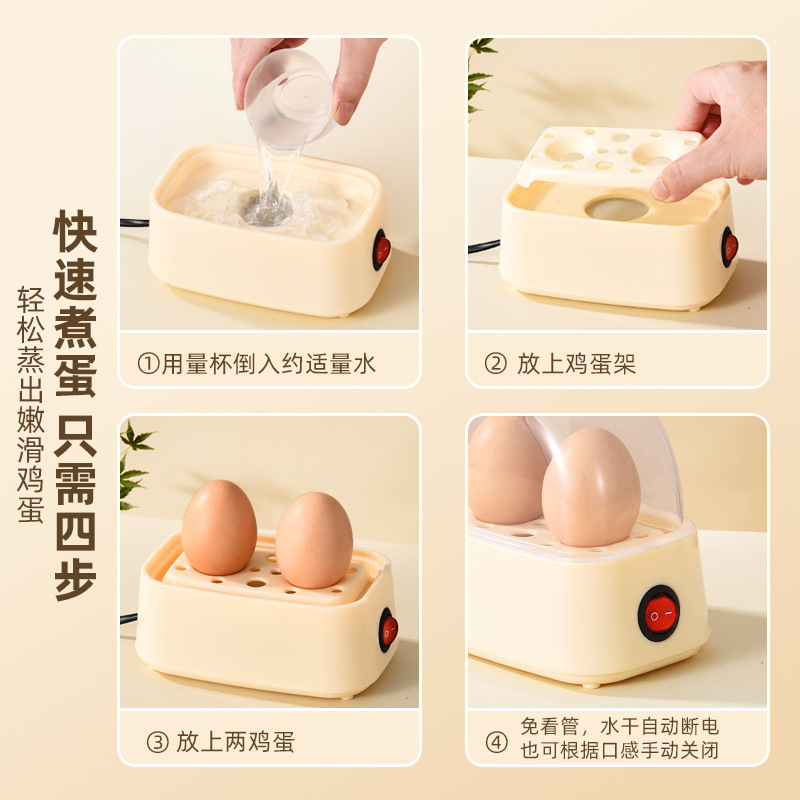 快速煮蛋 只需四步

轻松蒸出嫩滑鸡蛋

①用量杯倒入约适量水

② 放上鸡蛋架

③ 放上两鸡蛋

④ 免看管，水干自动断电
也可根据口感手动关闭