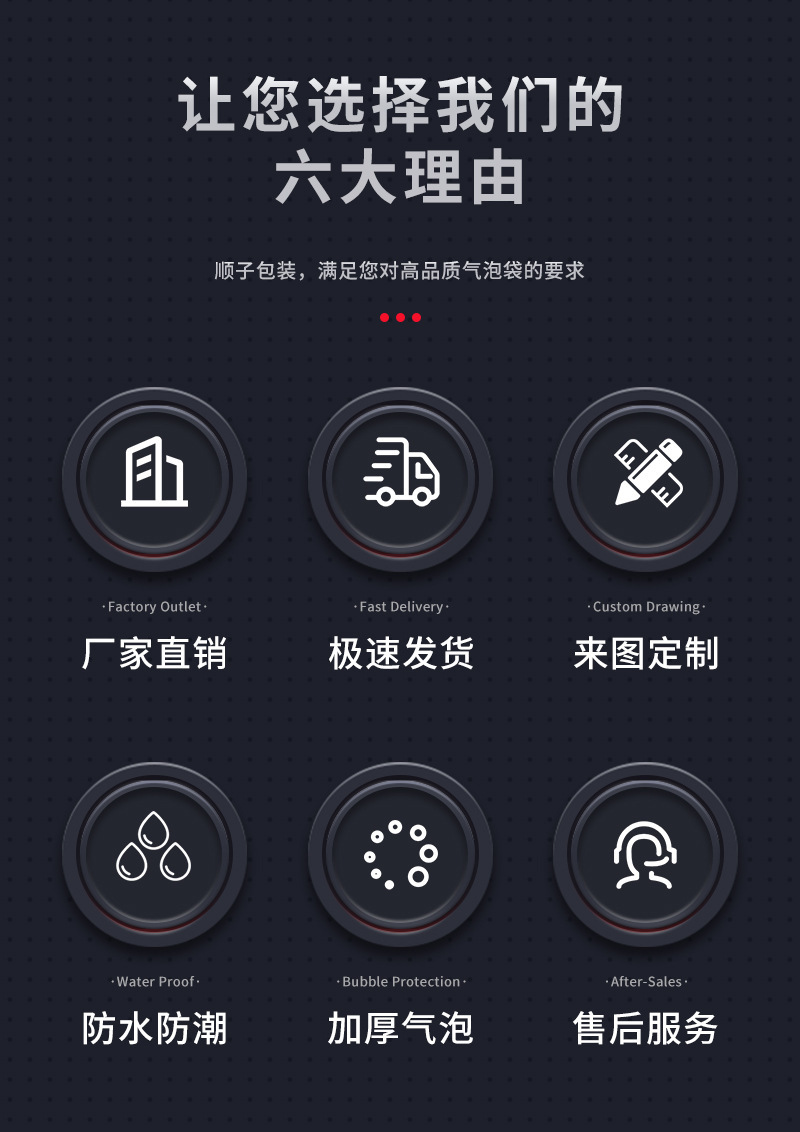 让您选择我们的
六大理由

顺子包装，满足您对高品质气泡袋的要求

·Factory Outlet·
厂家直销

·Fast Delivery·
极速发货

·Custom Drawing·
来图定制

·Water Proof·
防水防潮

·Bubble Protection·
加厚气泡

·After-Sales·
售后服务