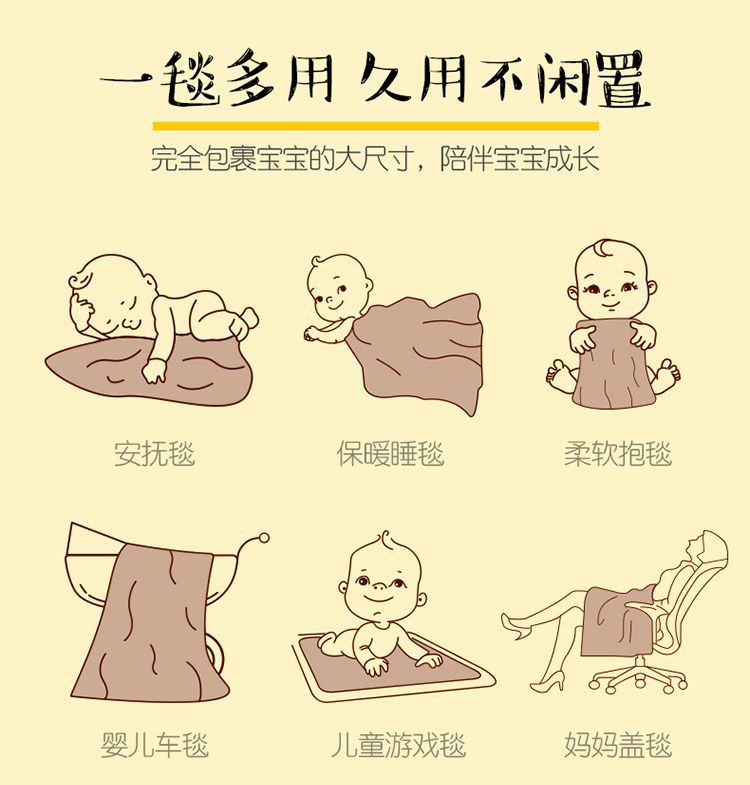 一毯多用 久用不闲置

完全包裹宝宝的大尺寸，陪伴宝宝成长

安抚毯

保暖睡毯

柔软抱毯

婴儿车毯

儿童游戏毯

妈妈盖毯