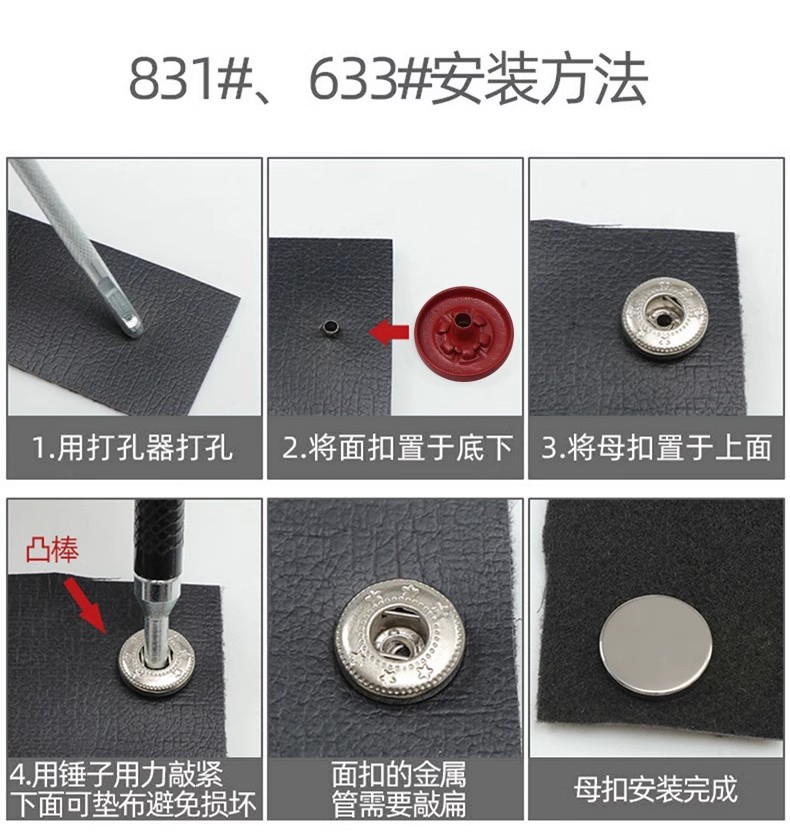 831#、633#安装方法

1.用打孔器打孔

2.将面扣置于底下

3.将母扣置于上面

凸棒

4.用锤子用力敲紧
下面可垫布避免损坏

面扣的金属
管需要敲扁

母扣安装完成