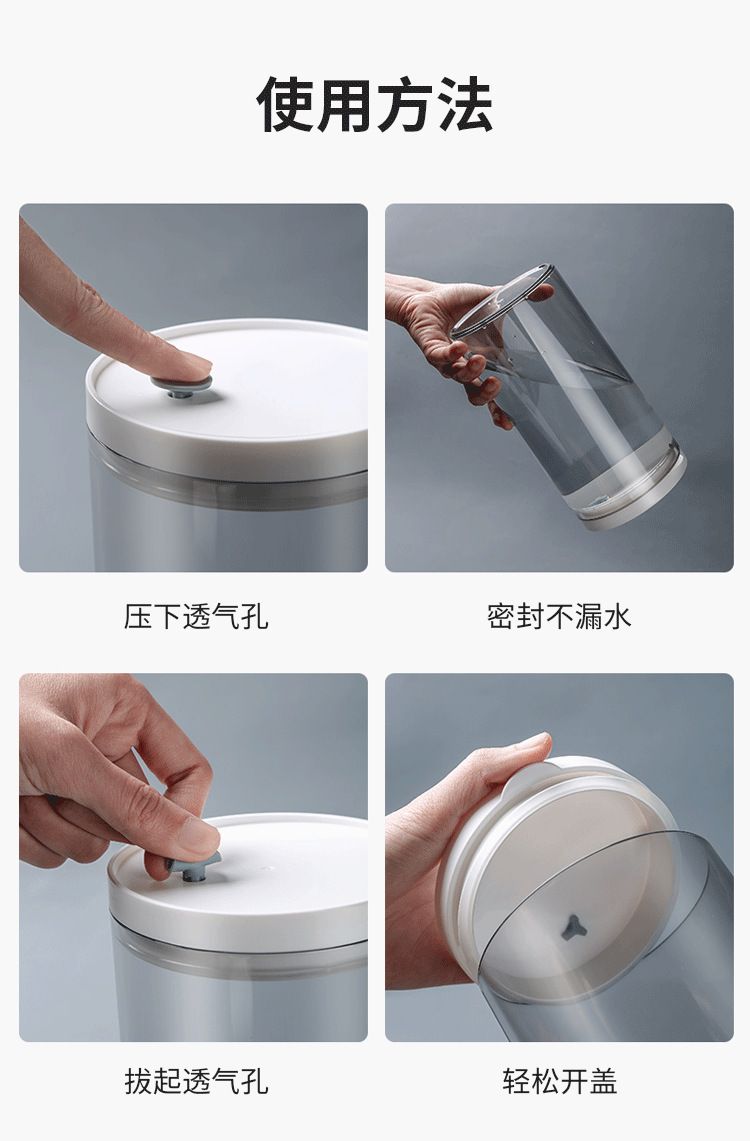 使用方法

压下透气孔

密封不漏水

拔起透气孔

轻松开盖