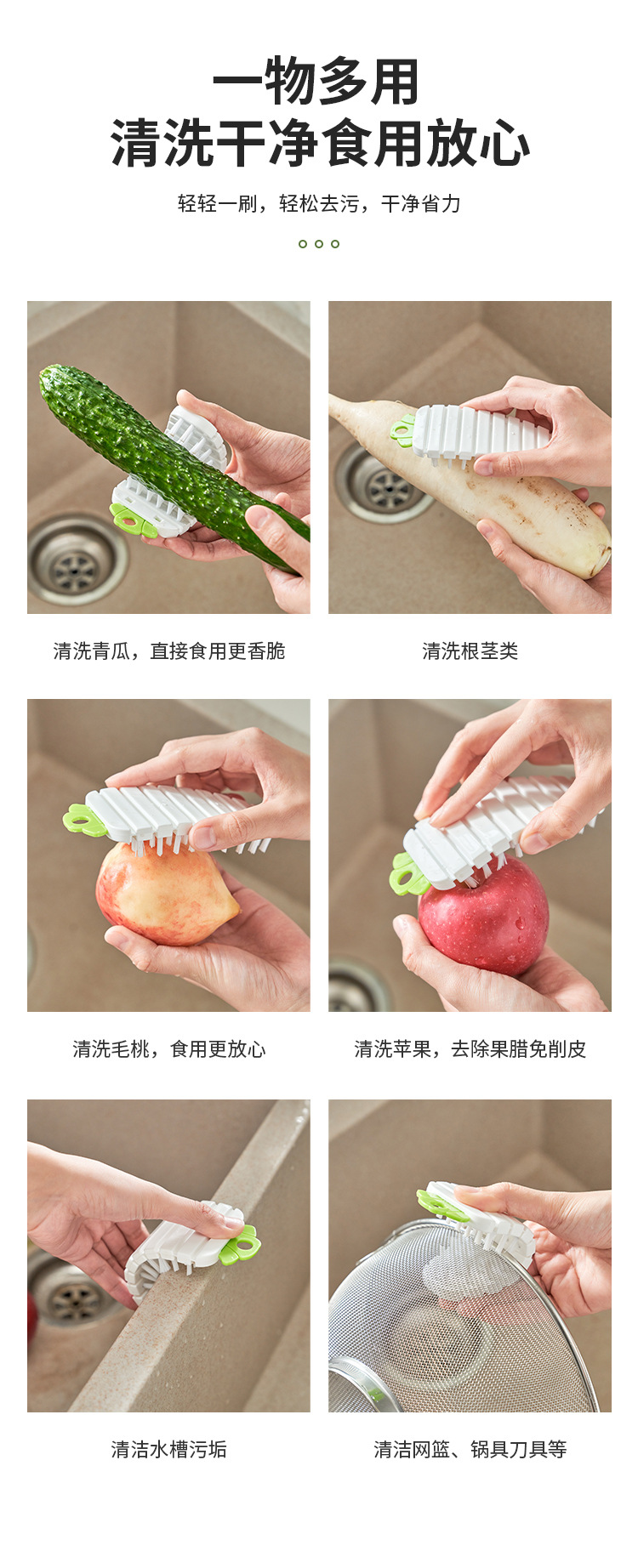 一物多用
清洗干净食用放心

轻轻一刷，轻松去污，干净省力

清洗青瓜，直接食用更香脆

清洗根茎类

清洗毛桃，食用更放心

清洗苹果，去除果腊免削皮

清洁水槽污垢

清洁网篮、锅具刀具等