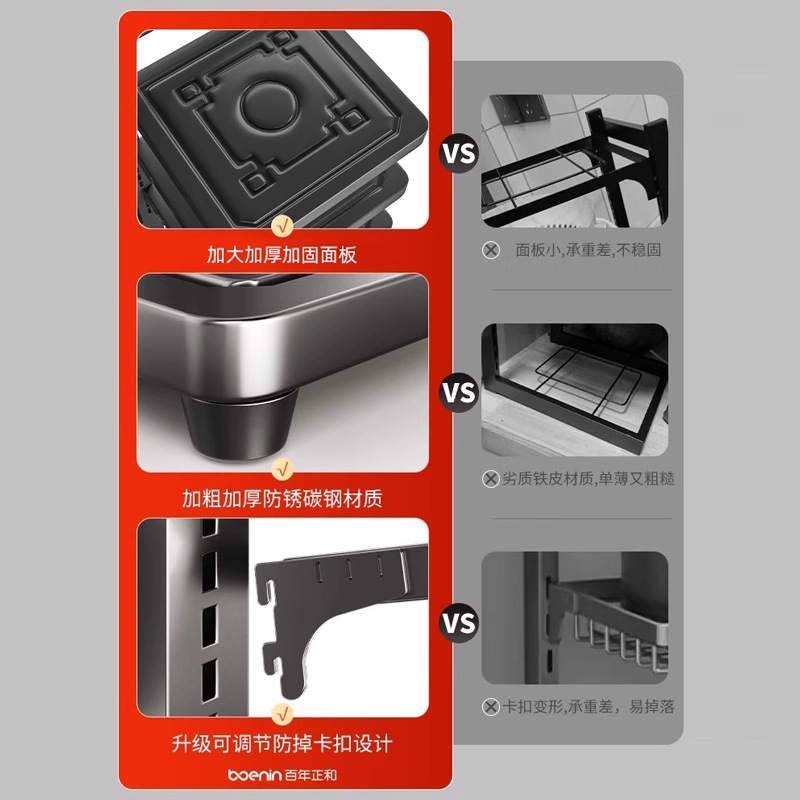 √
加大加厚加固面板

VS

面板小,承重差,不稳固

√
加粗加厚防锈碳钢材质

VS

劣质铁皮材质,单薄又粗糙

√
升级可调节防掉卡扣设计

VS

卡扣变形,承重差，易掉落

boenin 百年正和