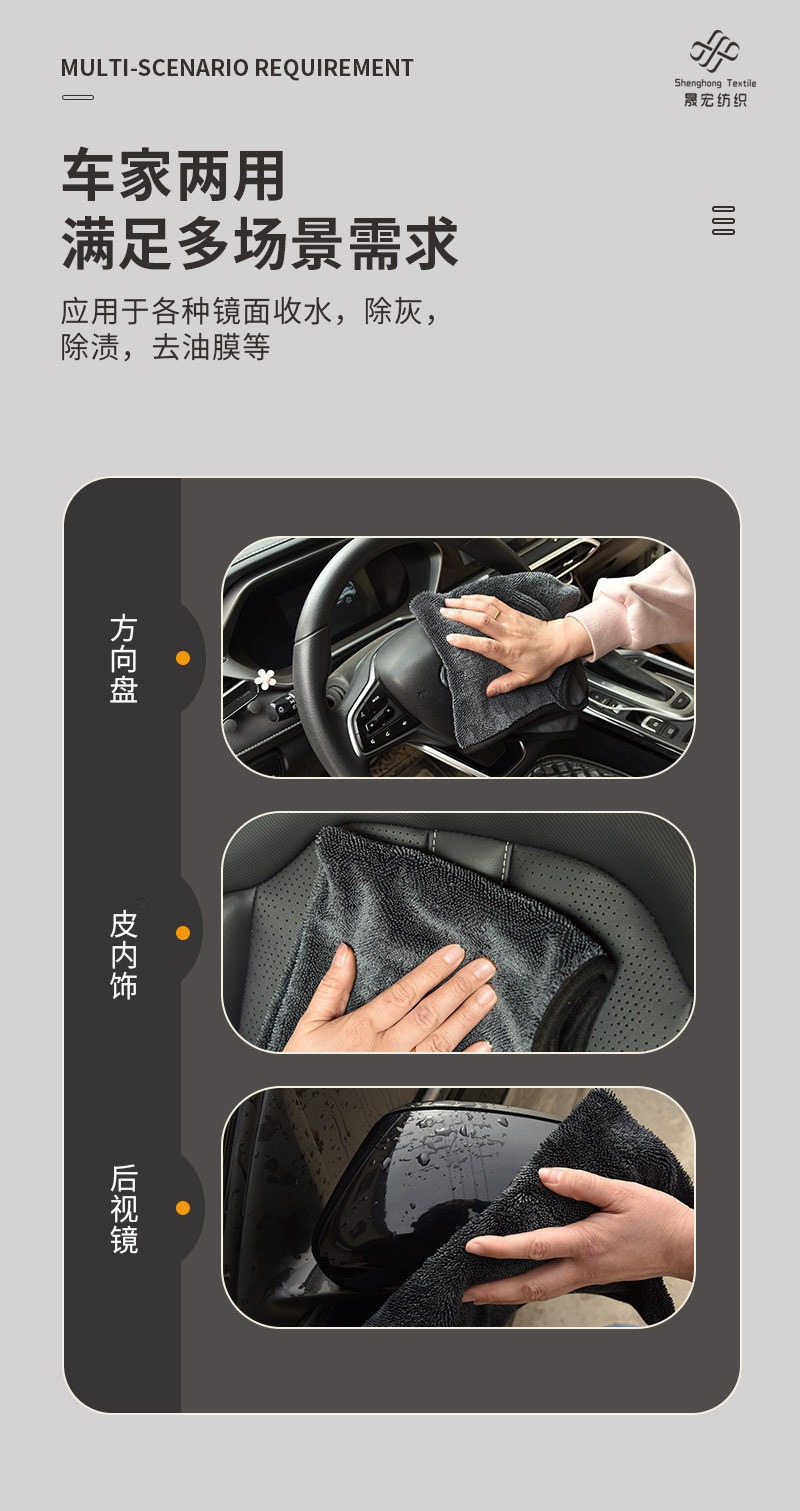 MULTI-SCENARIO REQUIREMENT

Shenghong Textile
晟宏纺织

车家两用
满足多场景需求

应用于各种镜面收水，除灰，除渍，去油膜等

方向盘

皮内饰

后视镜