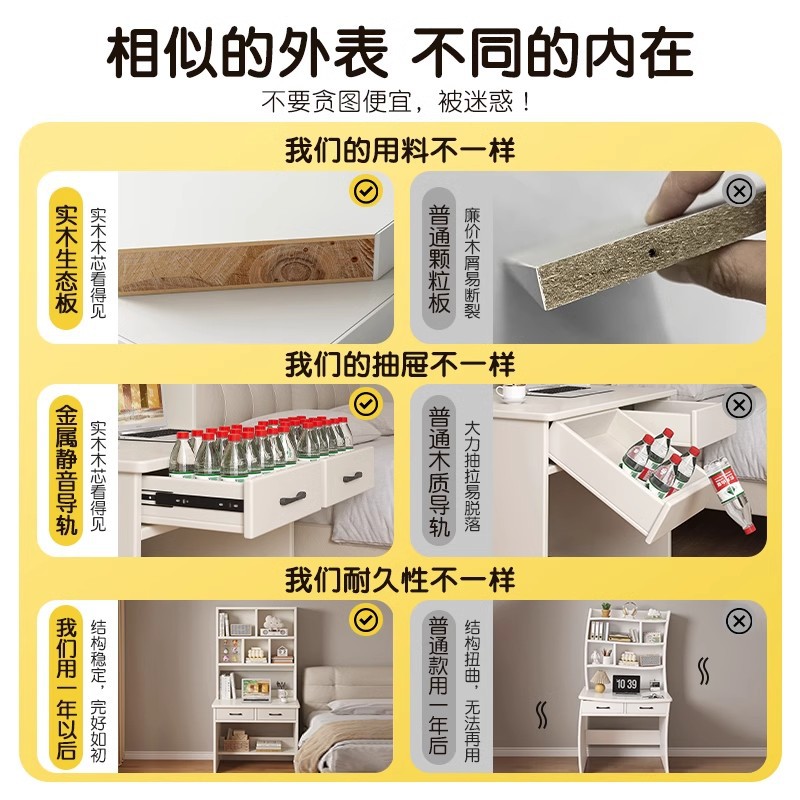 相似的外表 不同的内在

不要贪图便宜，被迷惑！

我们的用料不一样

实木生态板

实木木芯看得见

普通颗粒板

廉价木屑易断裂

我们的抽屉不一样

金属静音导轨

实木木芯看得见

普通木质导轨

大力抽拉易脱落

我们耐久性不一样

我们用一年以后

结构稳定，完好如初

普通款用一年后

结构扭曲，无法再用

10:39