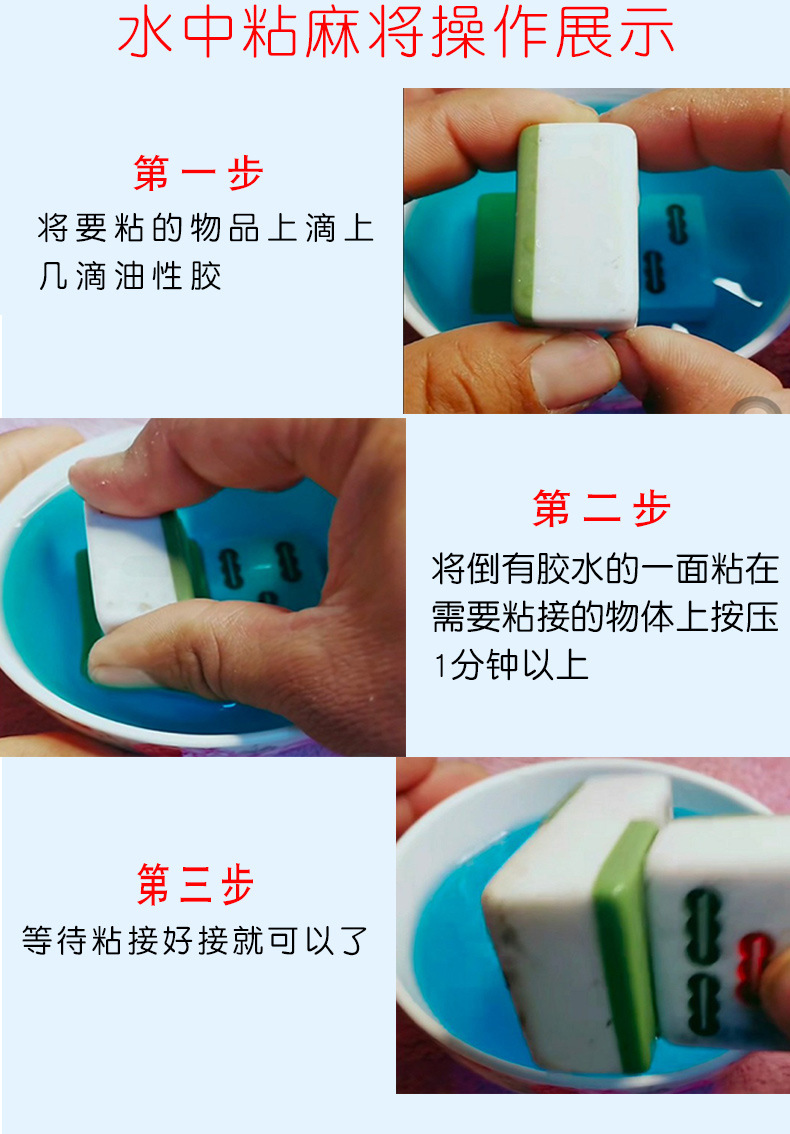 水中粘麻将操作展示

第一步
将要粘的物品上滴上几滴油性胶

第二步
将倒有胶水的一面粘在需要粘接的物体上按压1分钟以上

第三步
等待粘接好接就可以了