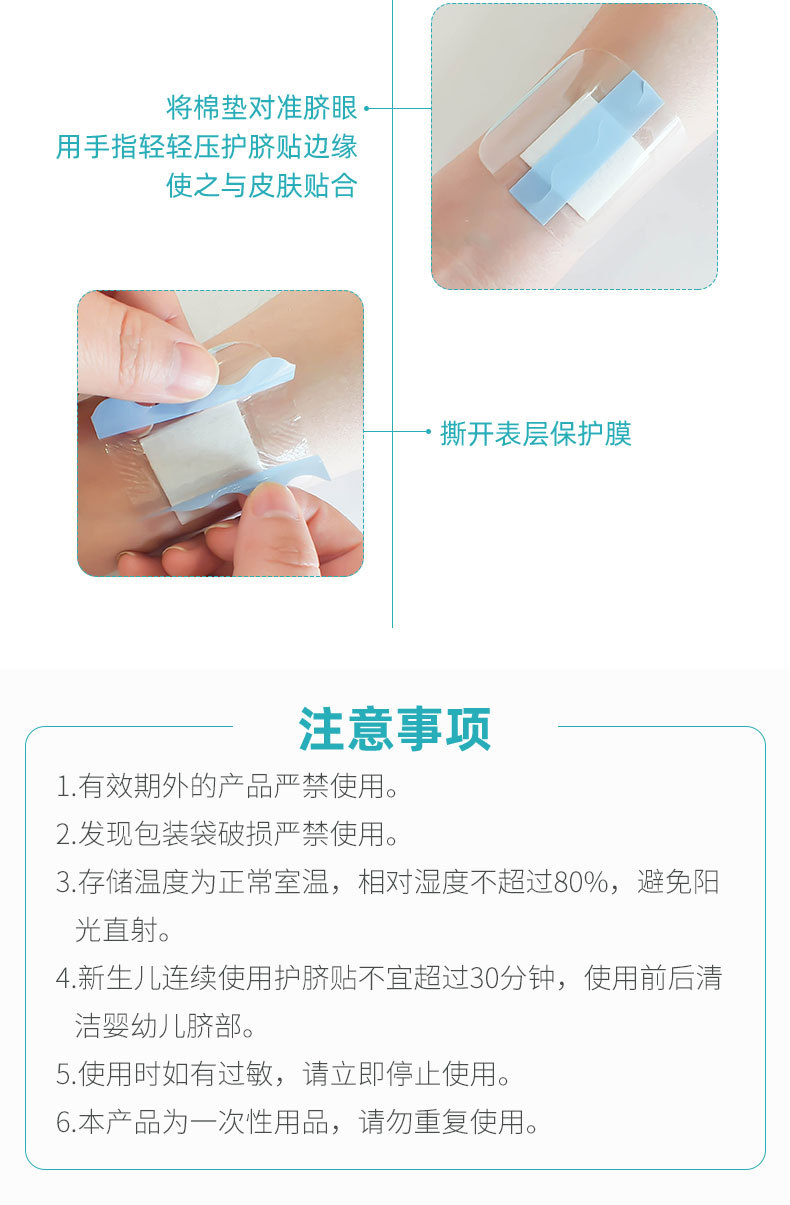 将棉垫对准脐眼
用手指轻轻压护脐贴边缘
使之与皮肤贴合

撕开表层保护膜

注意事项

1.有效期外的产品严禁使用。
2.发现包装袋破损严禁使用。
3.存储温度为正常室温，相对湿度不超过80%，避免阳光直射。
4.新生儿连续使用护脐贴不宜超过30分钟，使用前后清洁婴幼儿脐部。
5.使用时如有过敏，请立即停止使用。
6.本产品为一次性用品，请勿重复使用。