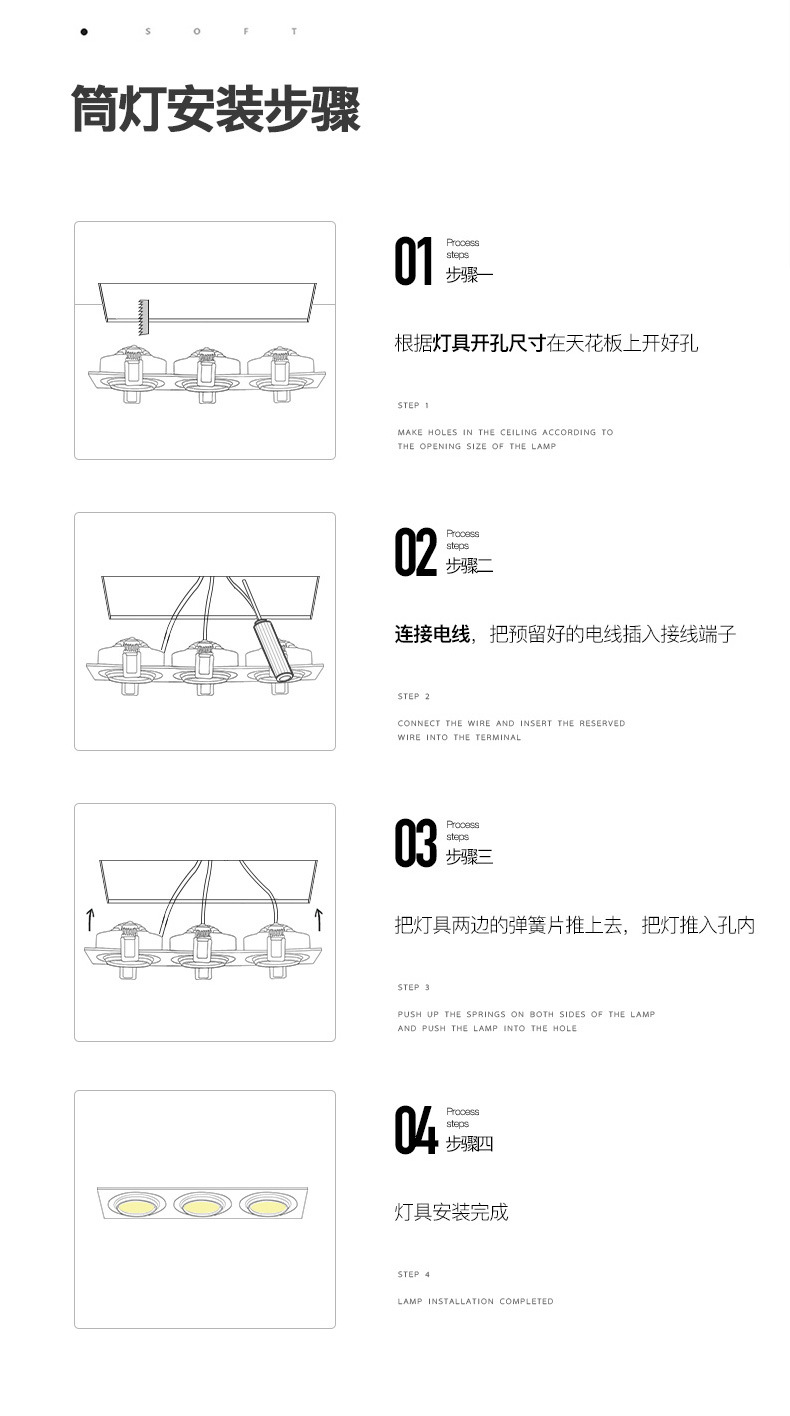 S O F T

筒灯安装步骤

01 Process steps 步骤一

根据灯具开孔尺寸在天花板上开好孔

STEP 1

MAKE HOLES IN THE CEILING ACCORDING TO THE OPENING SIZE OF THE LAMP

02 Process steps 步骤二

连接电线，把预留好的电线插入接线端子

STEP 2

CONNECT THE WIRE AND INSERT THE RESERVED WIRE INTO THE TERMINAL

03 Process steps 步骤三

把灯具两边的弹簧片推上去，把灯推入孔内

STEP 3

PUSH UP THE SPRINGS ON BOTH SIDES OF THE LAMP AND PUSH THE LAMP INTO THE HOLE

04 Process steps 步骤四

灯具安装完成

STEP 4

LAMP INSTALLATION COMPLETED