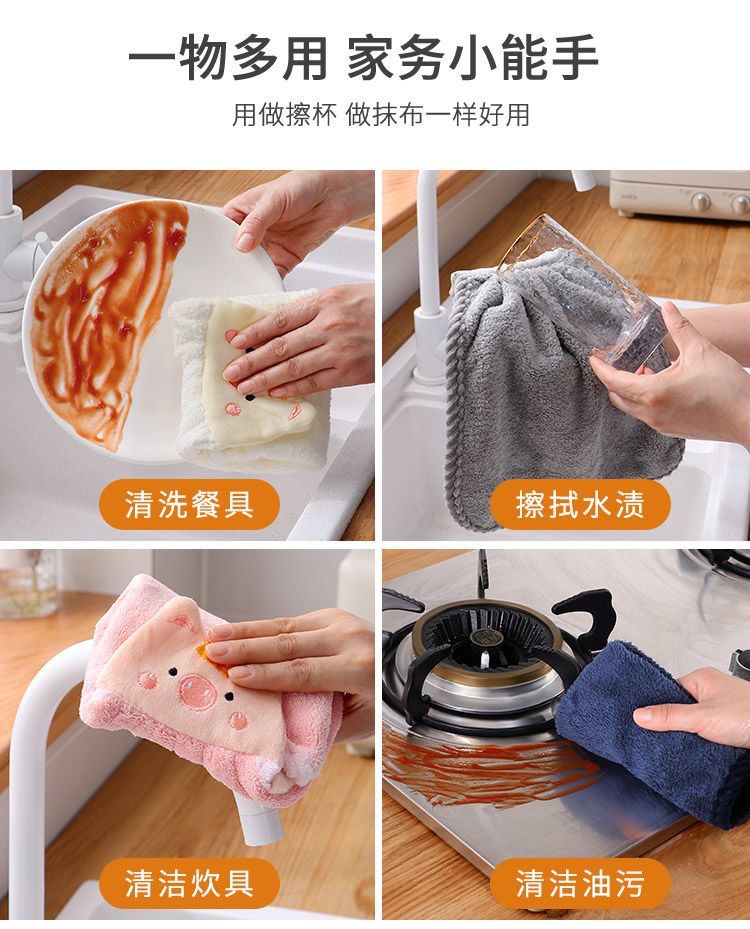 一物多用 家务小能手

用做擦杯 做抹布一样好用

清洗餐具

擦拭水渍

清洁炊具

清洁油污