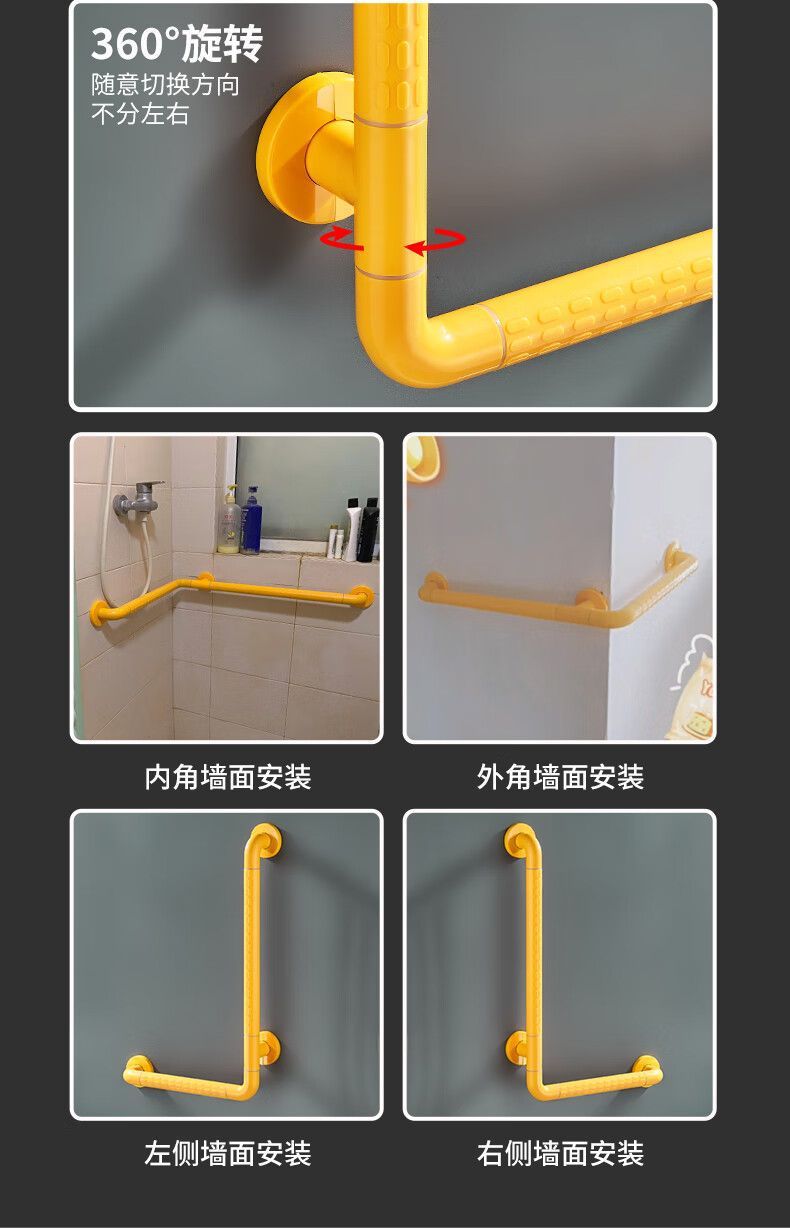 360°旋转
随意切换方向
不分左右

内角墙面安装

外角墙面安装

左侧墙面安装

右侧墙面安装