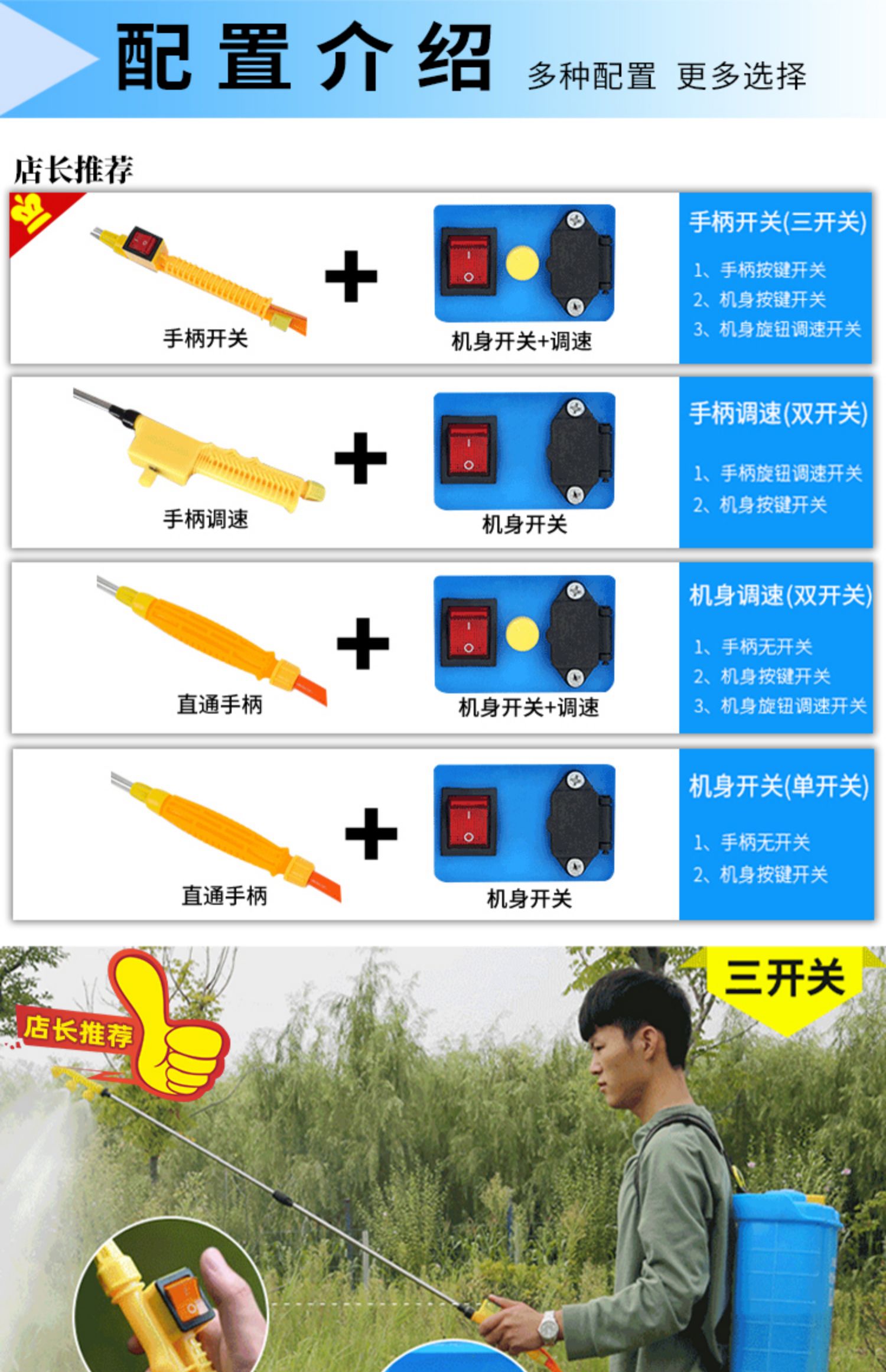 配置介绍 多种配置 更多选择

店长推荐

手柄开关 + 机身开关+调速

手柄开关(三开关)
1、手柄按键开关
2、机身按键开关
3、机身旋钮调速开关

手柄调速 + 机身开关

手柄调速(双开关)
1、手柄旋钮调速开关
2、机身按键开关

直通手柄 + 机身开关+调速

机身调速(双开关)
1、手柄无开关
2、机身按键开关
3、机身旋钮调速开关

直通手柄 + 机身开关

机身开关(单开关)
1、手柄无开关
2、机身按键开关

店长推荐

三开关