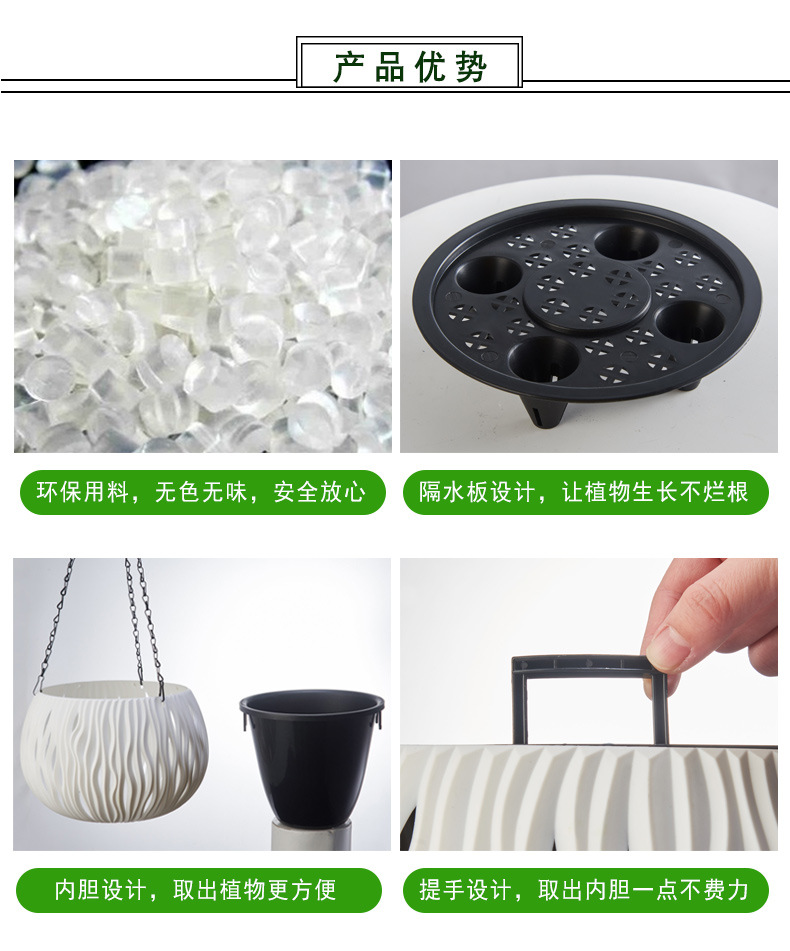 产品优势

环保用料，无色无味，安全放心

隔水板设计，让植物生长不烂根

内胆设计，取出植物更方便

提手设计，取出内胆一点不费力