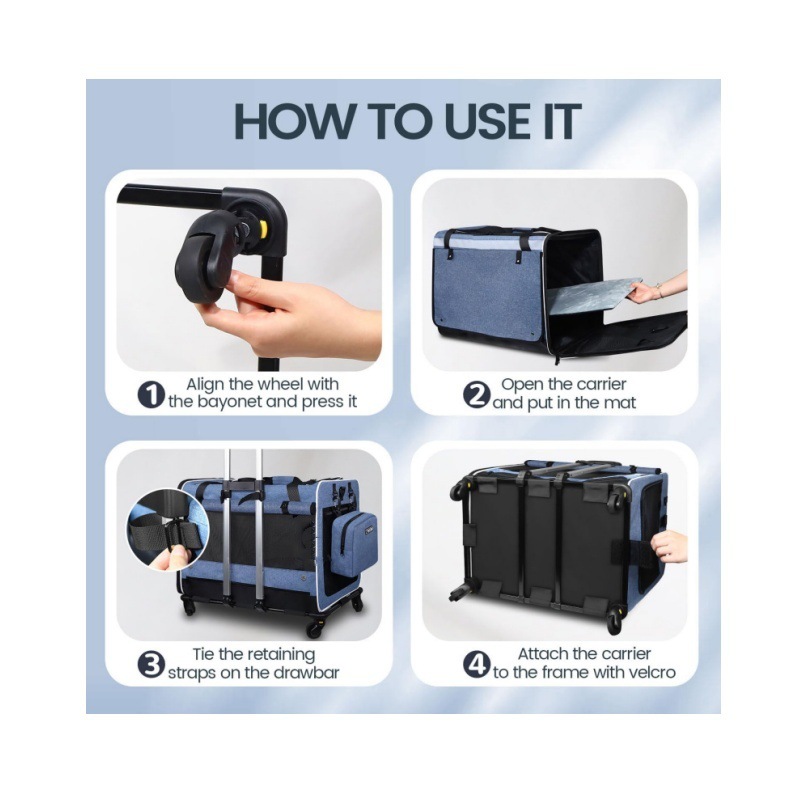 HOW TO USE IT

1 Align the wheel with the bayonet and press it

2 Open the carrier and put in the mat

3 Tie the retaining straps on the drawbar

4 Attach the carrier to the frame with velcro