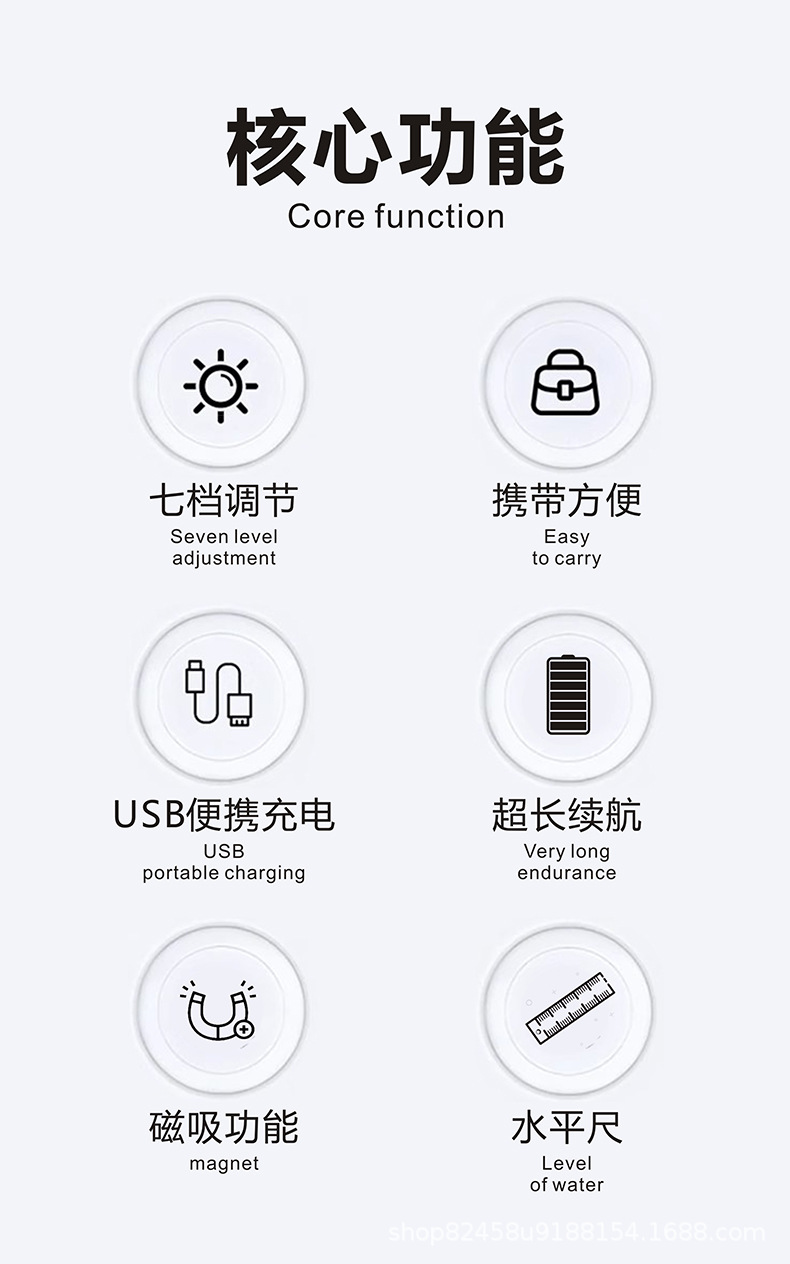 核心功能
Core function

七档调节
Seven level
adjustment

携带方便
Easy
to carry

USB便携充电
USB
portable charging

超长续航
Very long
endurance

磁吸功能
magnet

水平尺
Level
of water

shop82458u9188154.1688.com