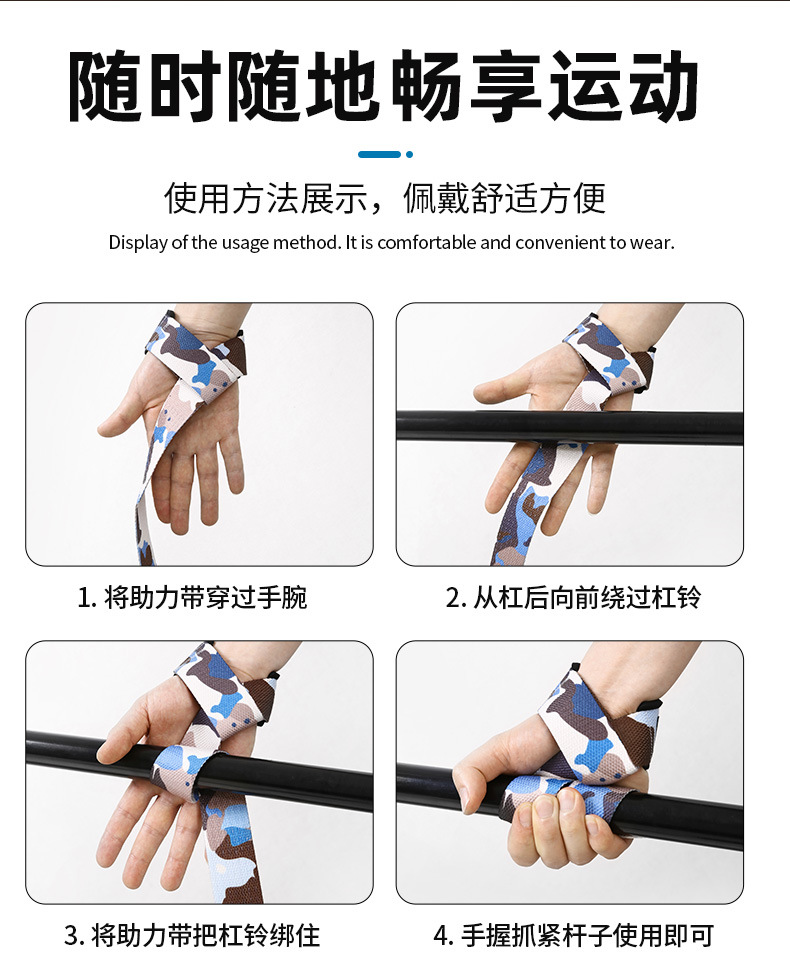 随时随地畅享运动

使用方法展示，佩戴舒适方便

Display of the usage method. It is comfortable and convenient to wear.

1. 将助力带穿过手腕

2. 从杠后向前绕过杠铃

3. 将助力带把杠铃绑住

4. 手握抓紧杆子使用即可