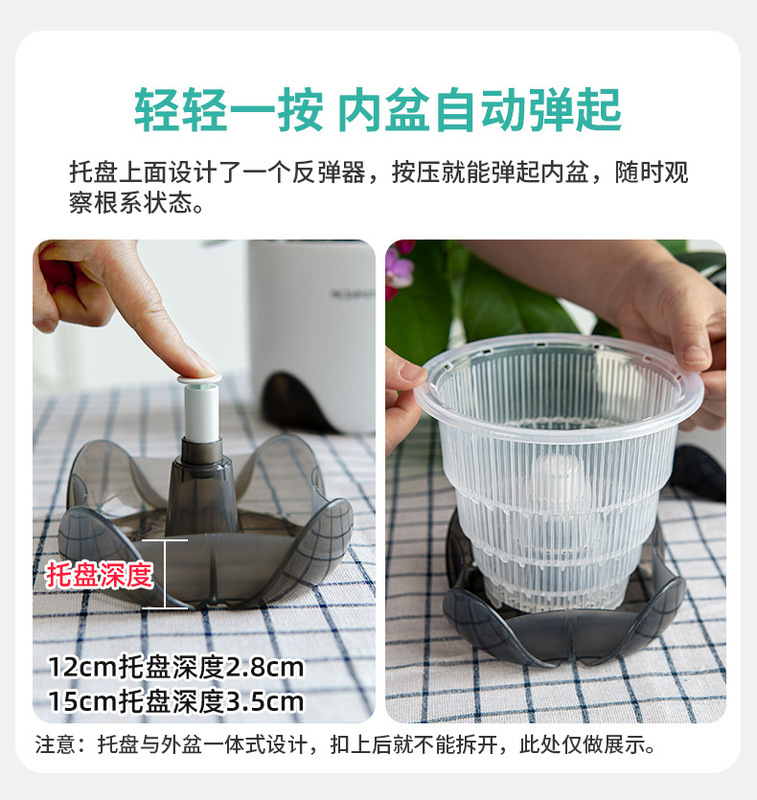 轻轻一按 内盆自动弹起

托盘上面设计了一个反弹器，按压就能弹起内盆，随时观察根系状态。

托盘深度

12cm托盘深度2.8cm
15cm托盘深度3.5cm

注意：托盘与外盆一体式设计，扣上后就不能拆开，此处仅做展示。