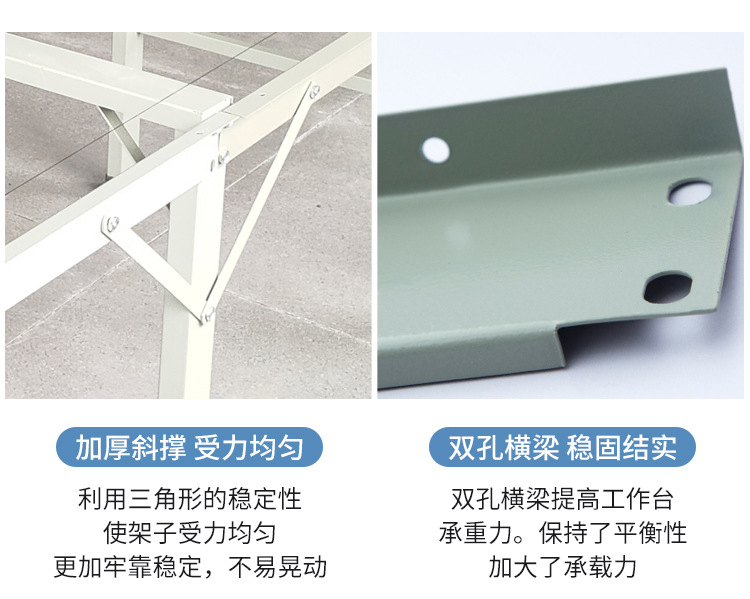 加厚斜撑 受力均匀

利用三角形的稳定性
使架子受力均匀
更加牢靠稳定，不易晃动

双孔横梁 稳固结实

双孔横梁提高工作台
承重力。保持了平衡性
加大了承载力