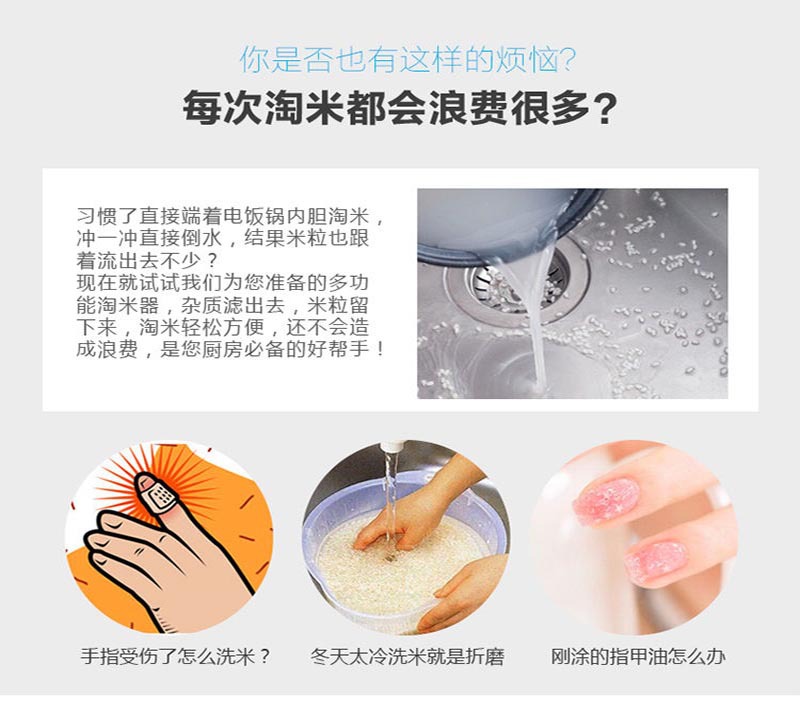 你是否也有这样的烦恼?
每次淘米都会浪费很多?

习惯了直接端着电饭锅内胆淘米，冲一冲直接倒水，结果米粒也跟着流出去不少？
现在就试试我们为您准备的多功能淘米器，杂质滤出去，米粒留下来，淘米轻松方便，还不会造成浪费，是您厨房必备的好帮手！

手指受伤了怎么洗米？
冬天太冷洗米就是折磨
刚涂的指甲油怎么办